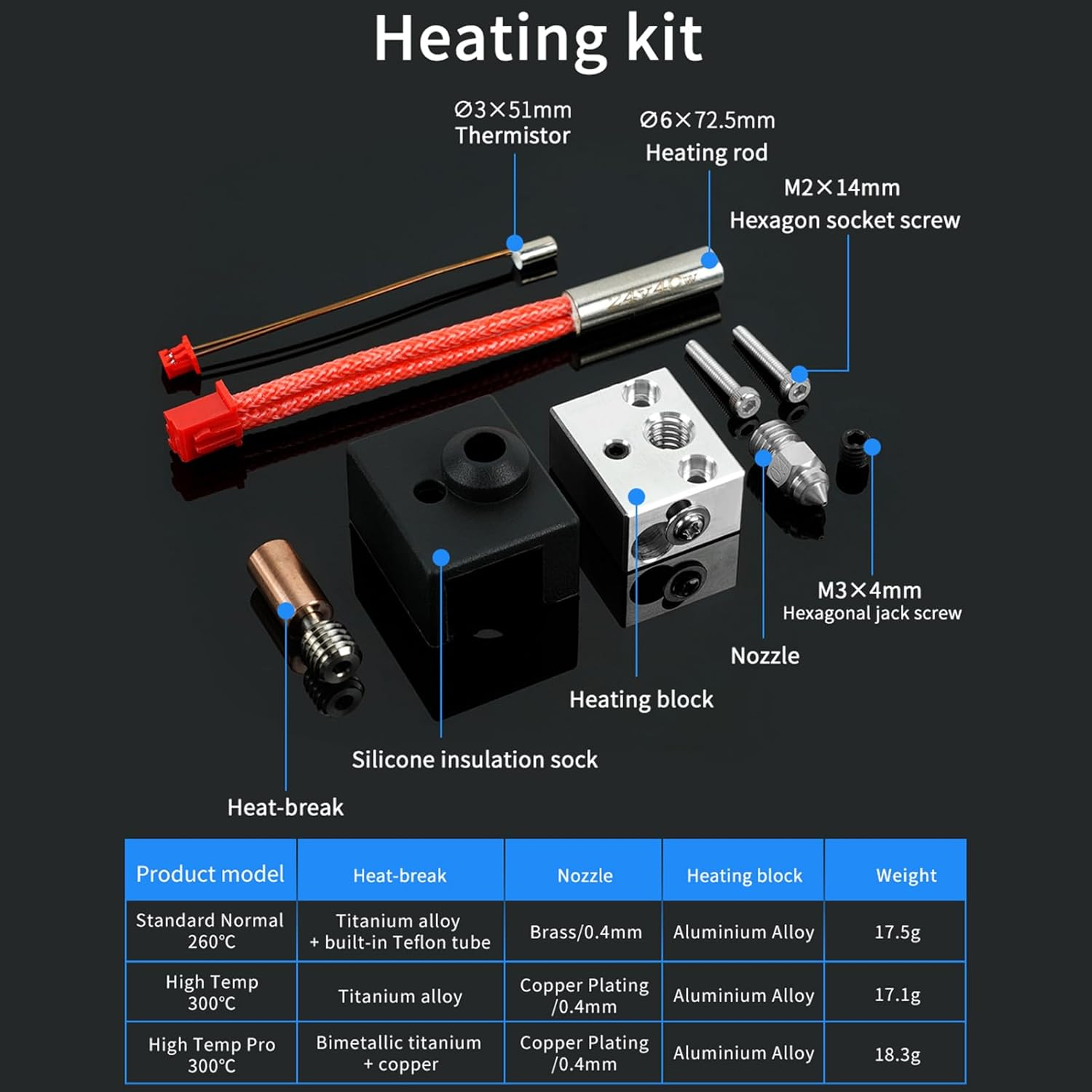 Heating kit

Ø3×51mm
Thermistor

Ø6×72.5mm
Heating rod

M2×14mm
Hexagon socket screw

24V40W

M3×4mm
Hexagonal jack screw

Nozzle

Heating block

Silicone insulation sock

Heat-break

| Product model | Heat-break | Nozzle | Heating block | Weight |
|---|---|---|---|---|
| Standard Normal 260°C | Titanium alloy + built-in Teflon tube | Brass/0.4mm | Aluminium Alloy | 17.5g |
| High Temp 300°C | Titanium alloy | Copper Plating /0.4mm | Aluminium Alloy | 17.1g |
| High Temp Pro 300°C | Bimetallic titanium + copper | Copper Plating /0.4mm | Aluminium Alloy | 18.3g |