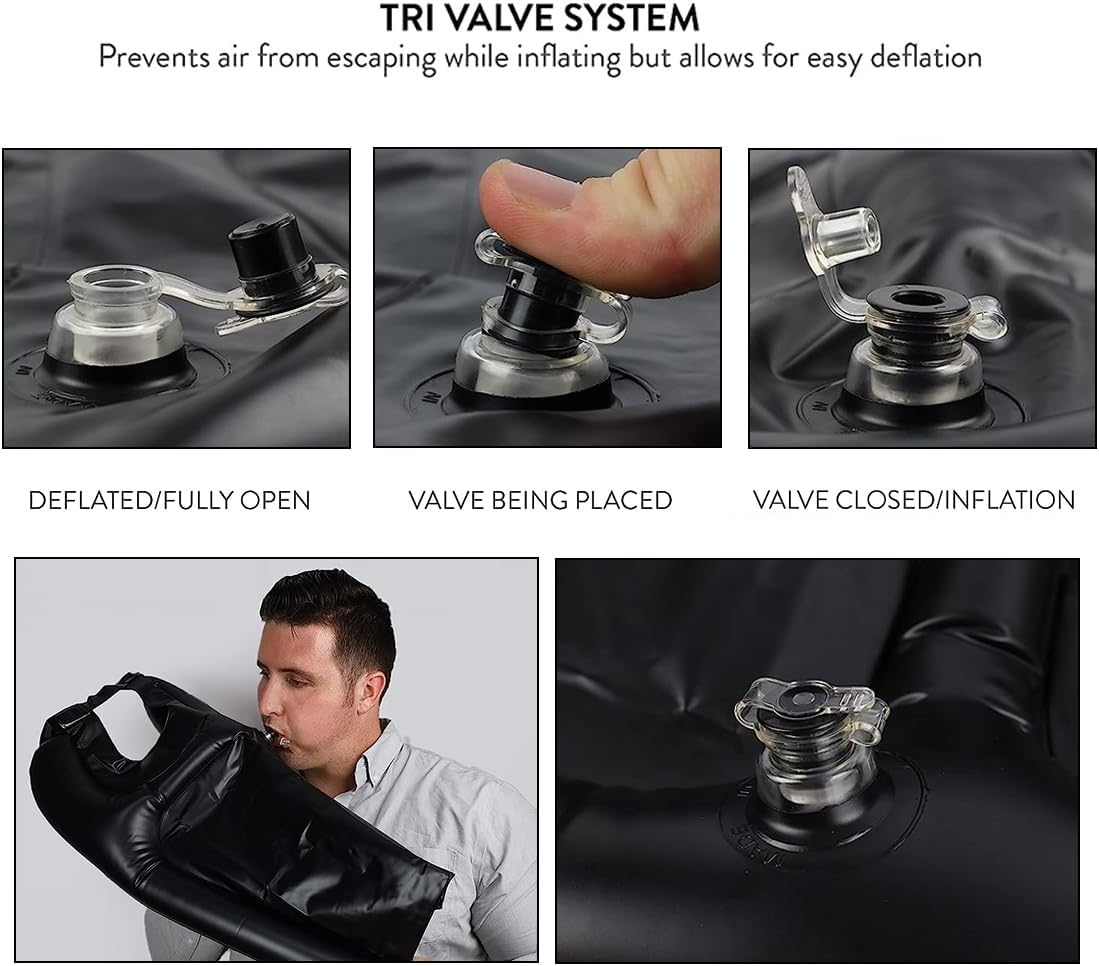 TRI VALVE SYSTEM
Prevents air from escaping while inflating but allows for easy deflation

DEFLATED/FULLY OPEN

VALVE BEING PLACED

VALVE CLOSED/INFLATION