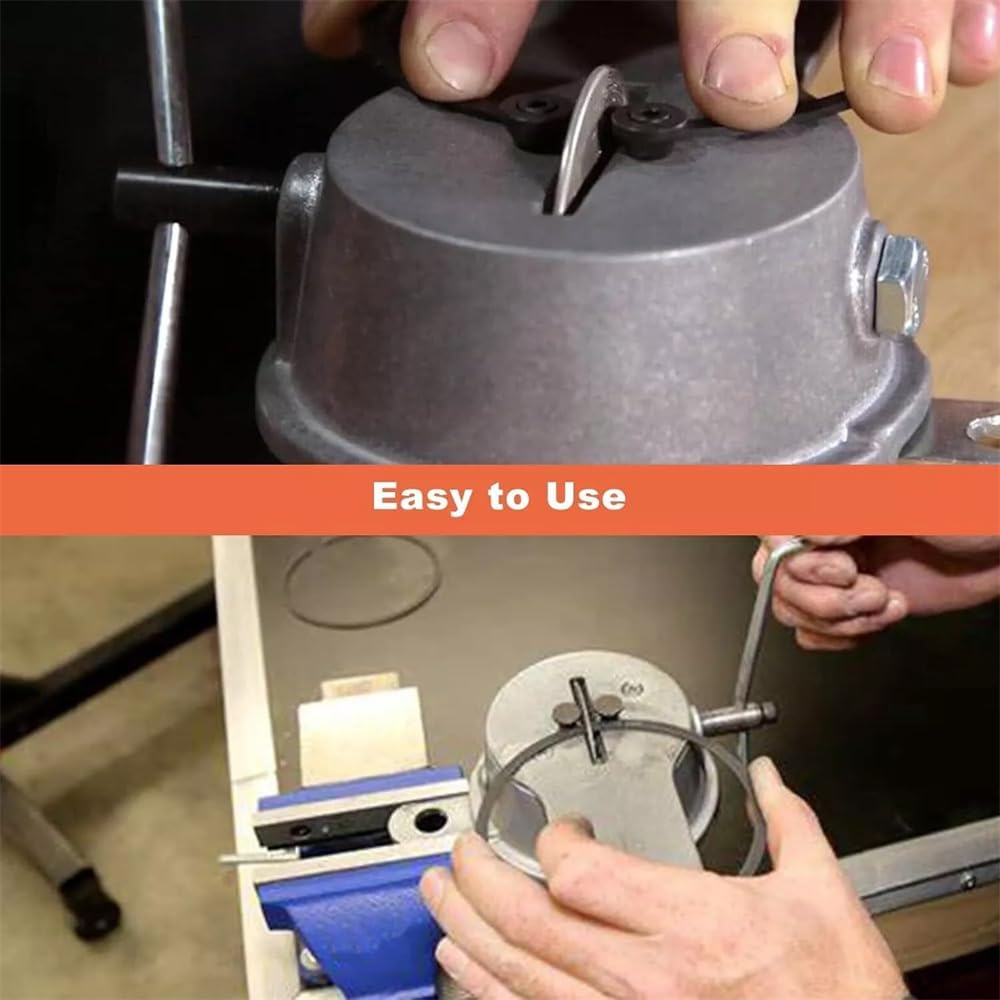 Easy to Use