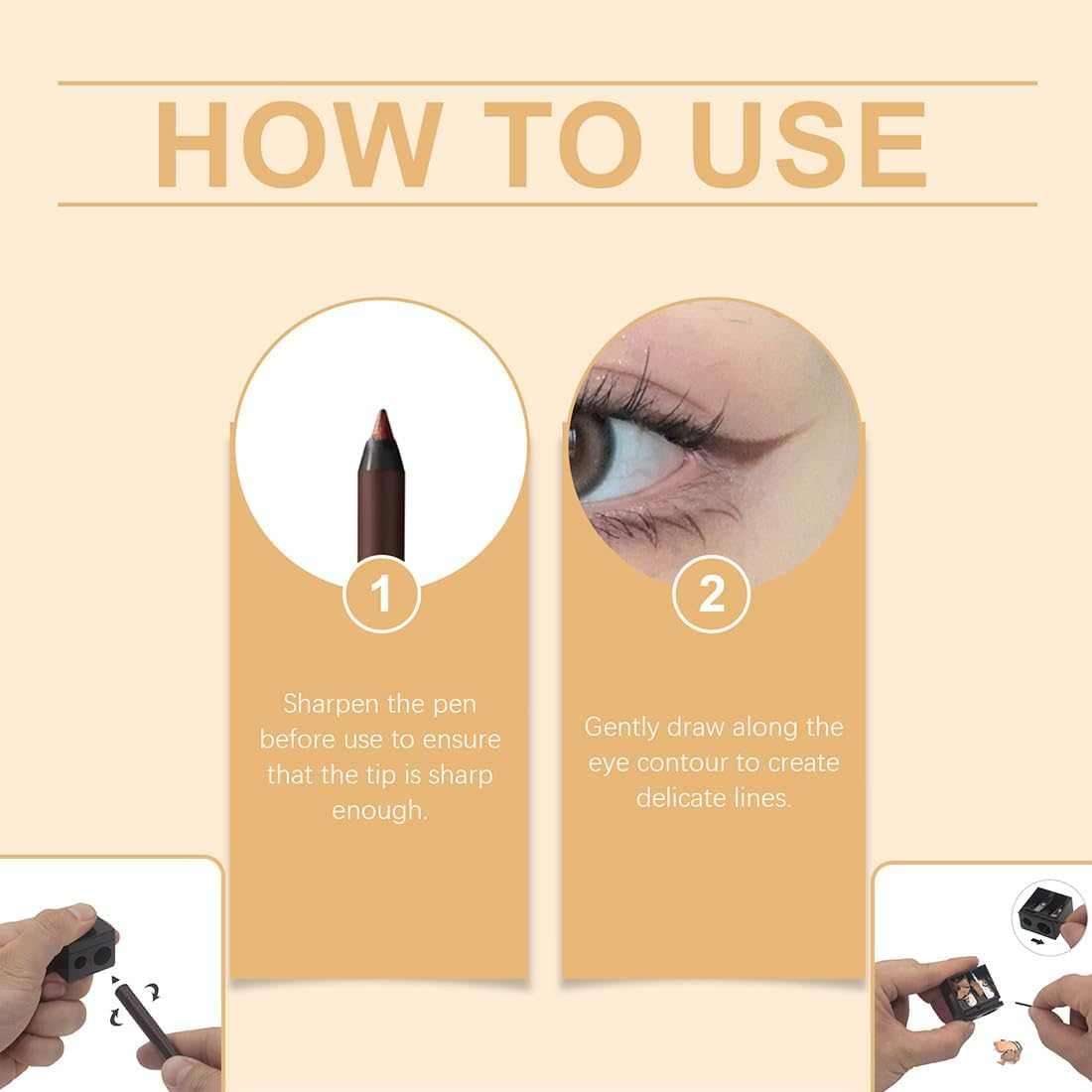 HOW TO USE

1

Sharpen the pen before use to ensure that the tip is sharp enough.

2

Gently draw along the eye contour to create delicate lines.