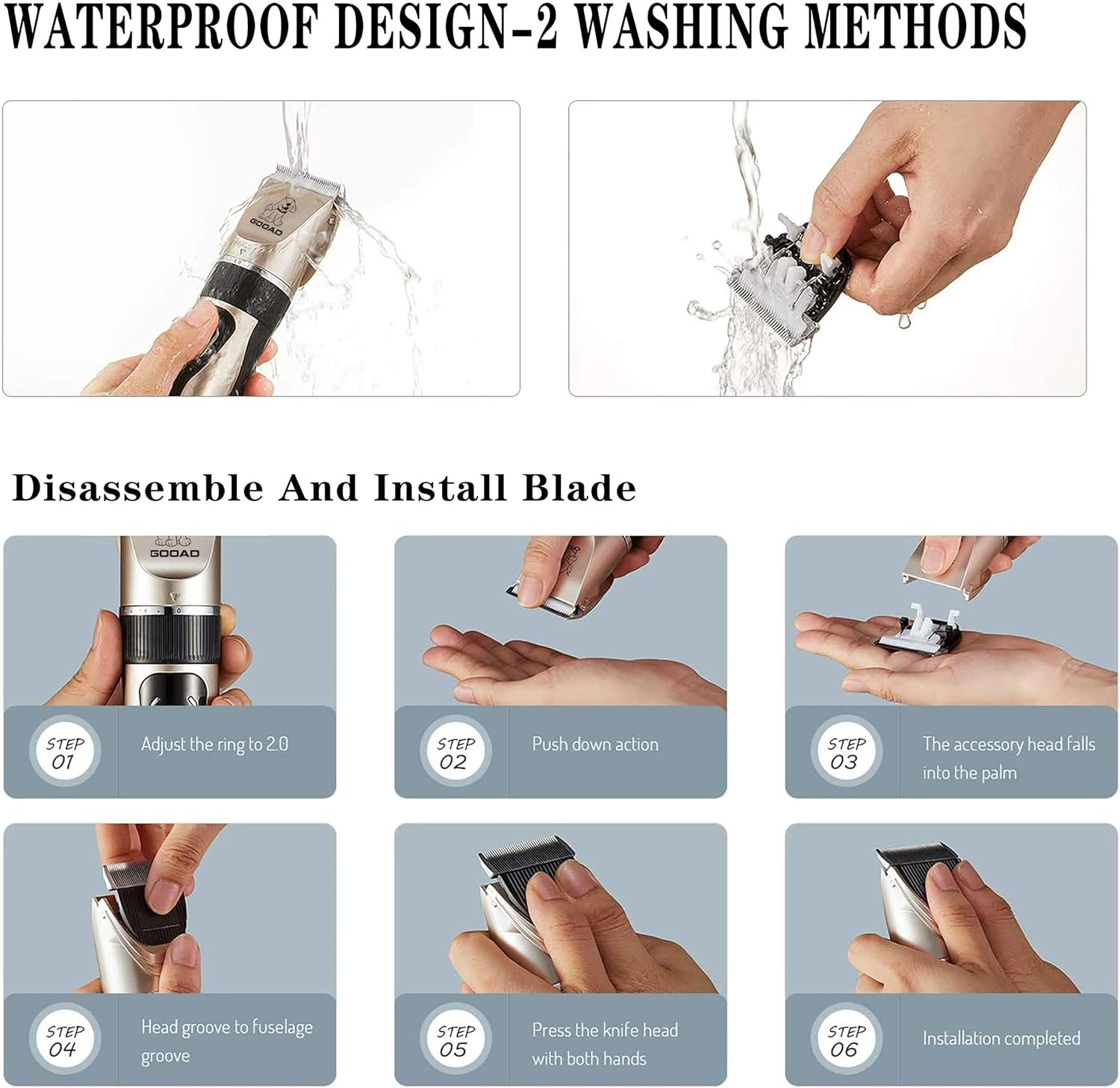 WATERPROOF DESIGN-2 WASHING METHODS

GOOAD

Disassemble And Install Blade

GOOAD

STEP 01 Adjust the ring to 2.0

STEP 02 Push down action

STEP 03 The accessory head falls into the palm

STEP 04 Head groove to fuselage groove

STEP 05 Press the knife head with both hands

STEP 06 Installation completed