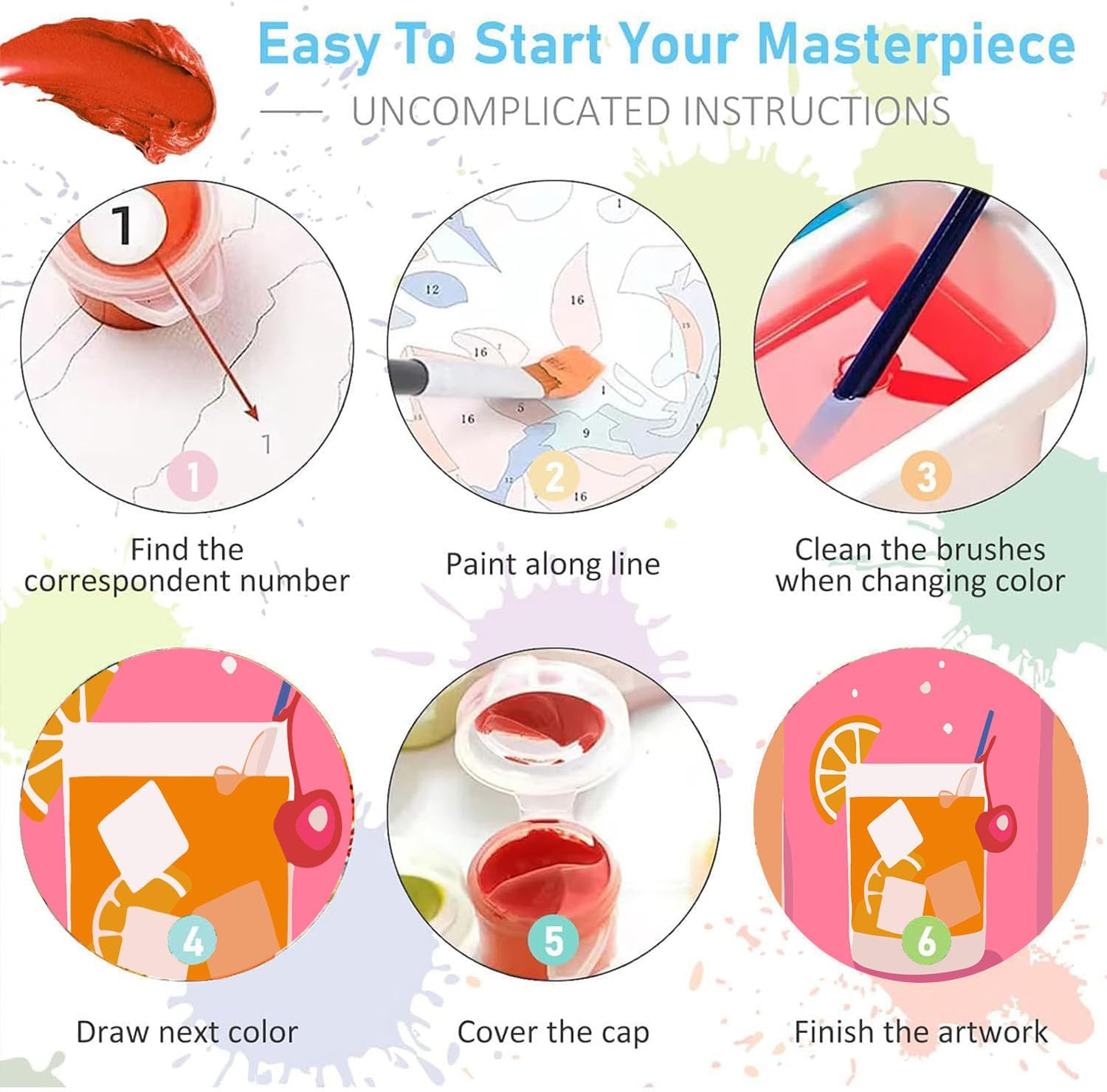 Easy To Start Your Masterpiece

UNCOMPLICATED INSTRUCTIONS

1

1

1

Find the correspondent number

12

16

16

16

5

9

16

2

Paint along line

3

Clean the brushes when changing color

4

Draw next color

5

Cover the cap

6

Finish the artwork