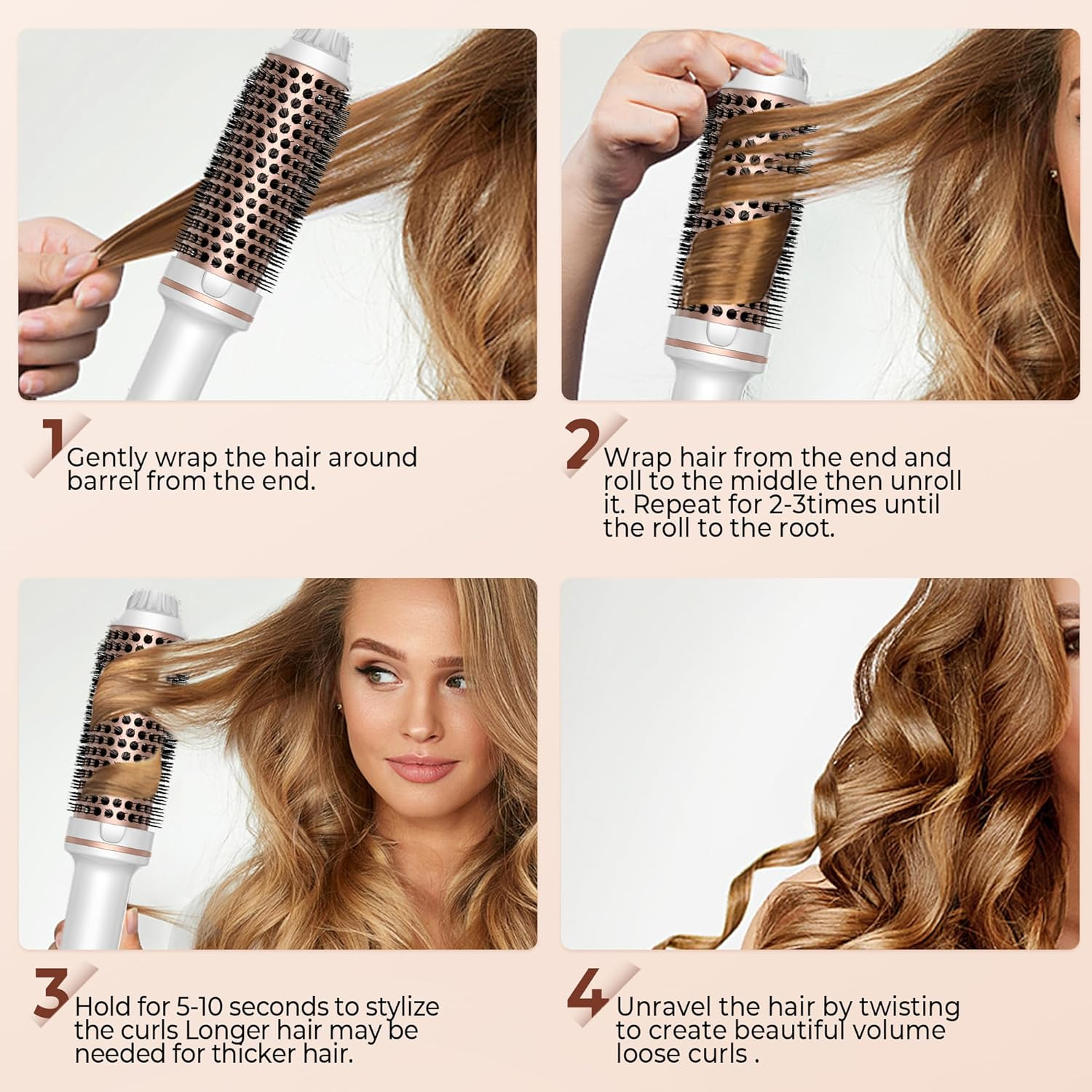 1 Gently wrap the hair around barrel from the end.

2 Wrap hair from the end and roll to the middle then unroll it. Repeat for 2-3times until the roll to the root.

3 Hold for 5-10 seconds to stylize the curls Longer hair may be needed for thicker hair.

4 Unravel the hair by twisting to create beautiful volume loose curls .