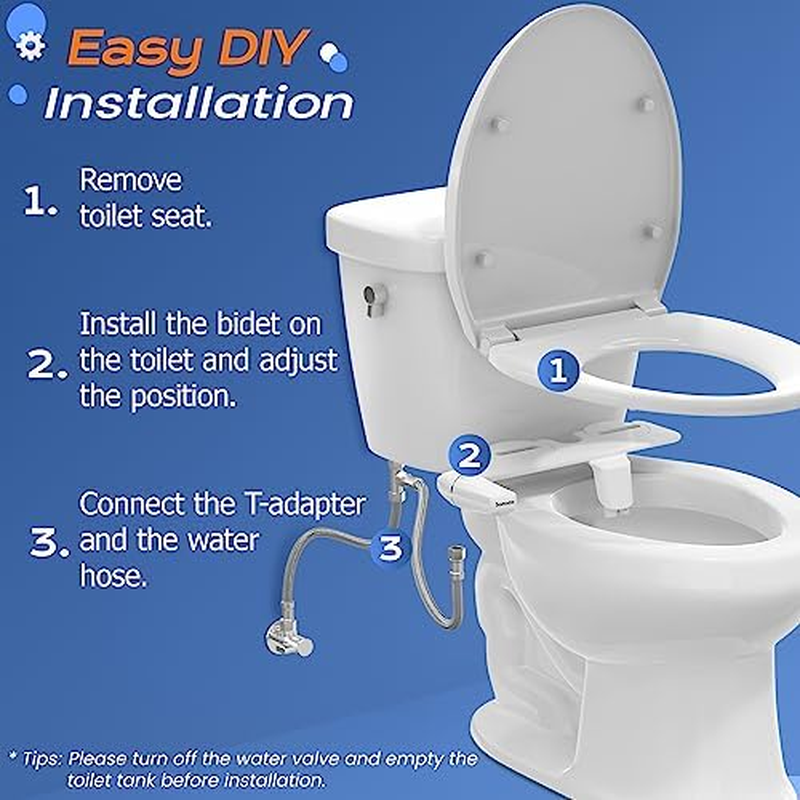 Easy DIY Installation

1. Remove toilet seat.

2. Install the bidet on the toilet and adjust the position.

3. Connect the T-adapter and the water hose.

1

2

3

* Tips: Please turn off the water valve and empty the toilet tank before installation.