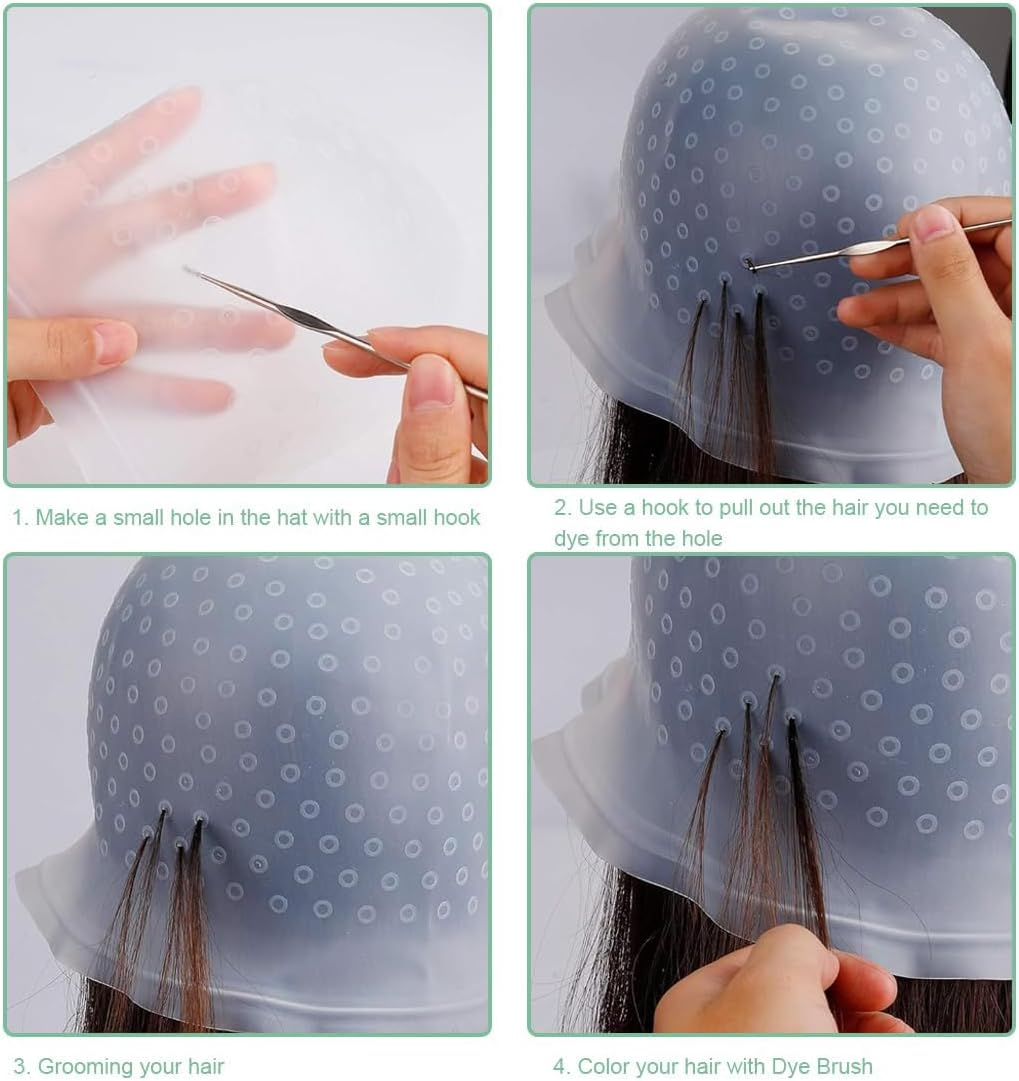 1. Make a small hole in the hat with a small hook

2. Use a hook to pull out the hair you need to dye from the hole

3. Grooming your hair

4. Color your hair with Dye Brush