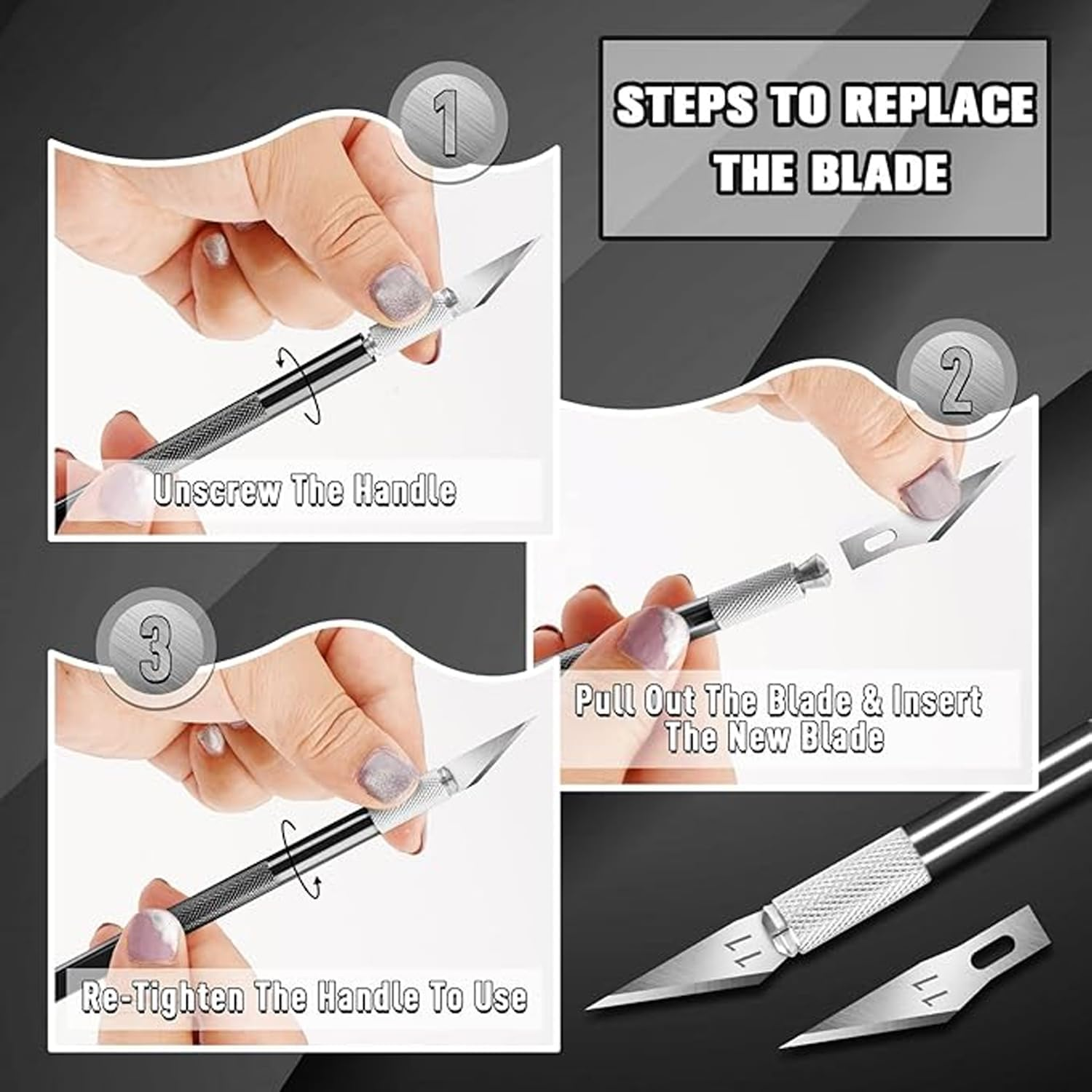 STEPS TO REPLACE THE BLADE

1

Unscrew The Handle

2

Pull Out The Blade & Insert The New Blade

3

Re-Tighten The Handle To Use

11

11