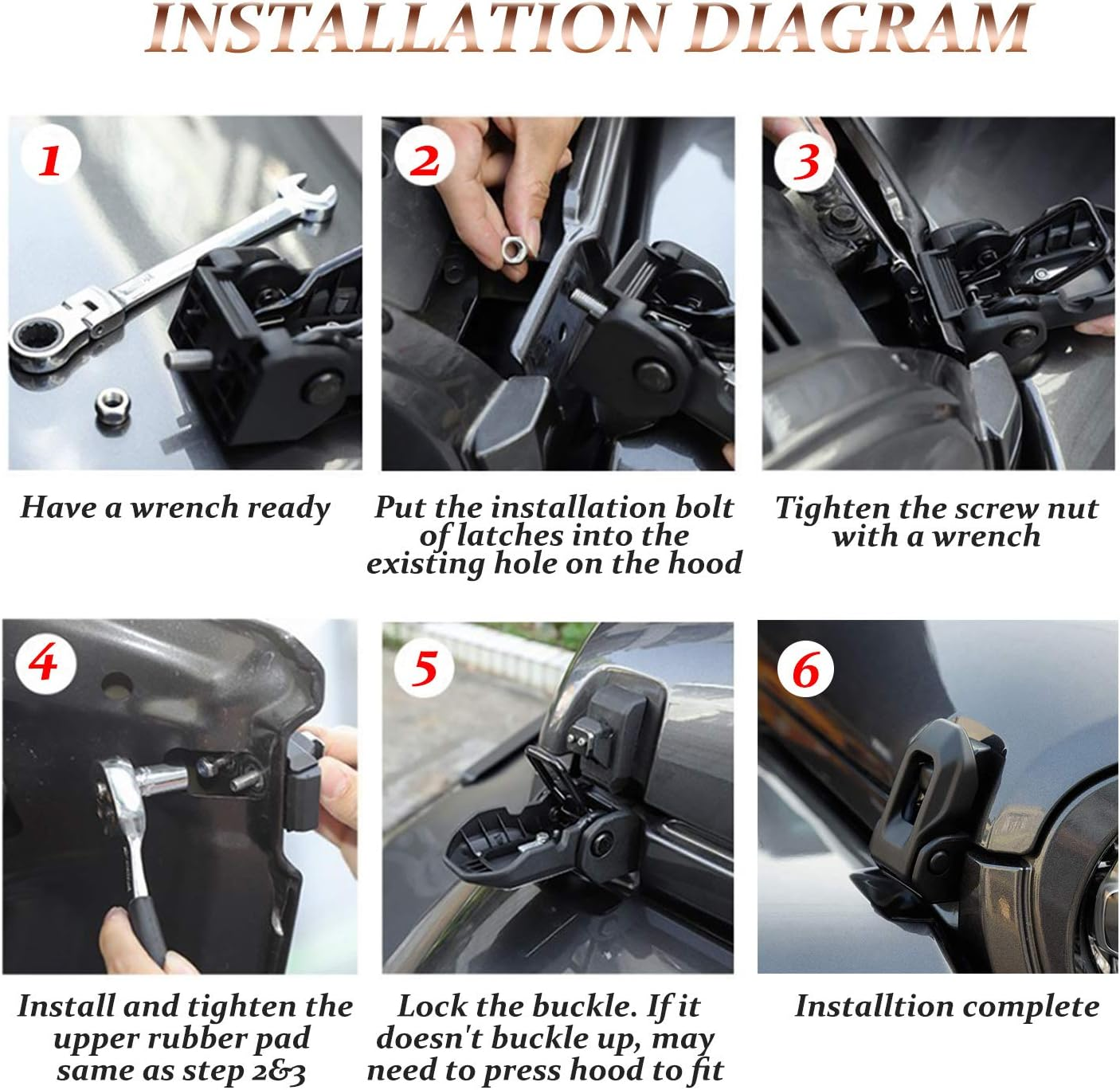 INSTALLATION DIAGRAM

1

Have a wrench ready

2

Put the installation bolt of latches into the existing hole on the hood

3

Tighten the screw nut with a wrench

4

Install and tighten the upper rubber pad same as step 2&3

5

Lock the buckle. If it doesn't buckle up, may need to press hood to fit

6

Installtion complete