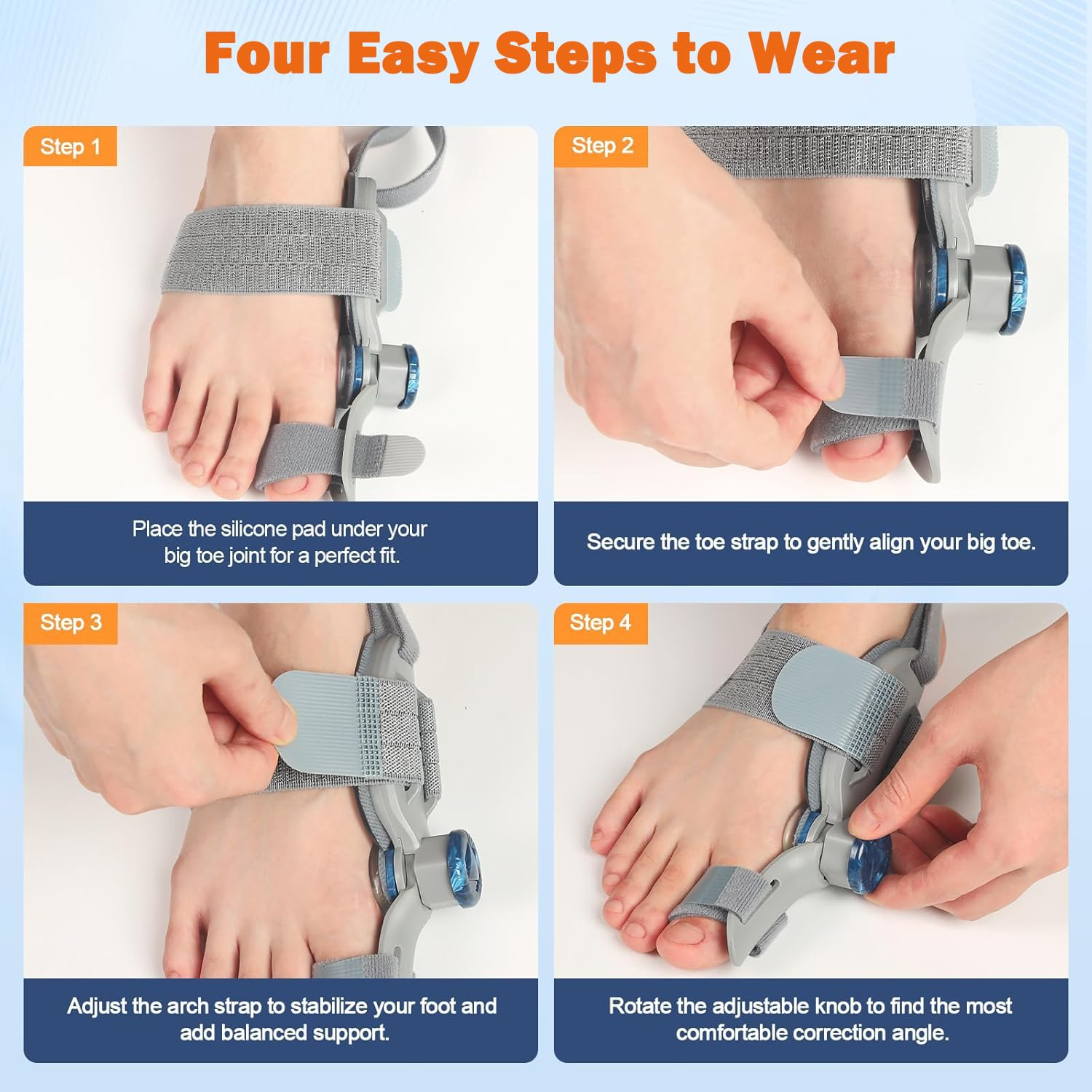 Four Easy Steps to Wear

Step 1

Place the silicone pad under your big toe joint for a perfect fit.

Step 2

Secure the toe strap to gently align your big toe.

Step 3

Adjust the arch strap to stabilize your foot and add balanced support.

Step 4

Rotate the adjustable knob to find the most comfortable correction angle.