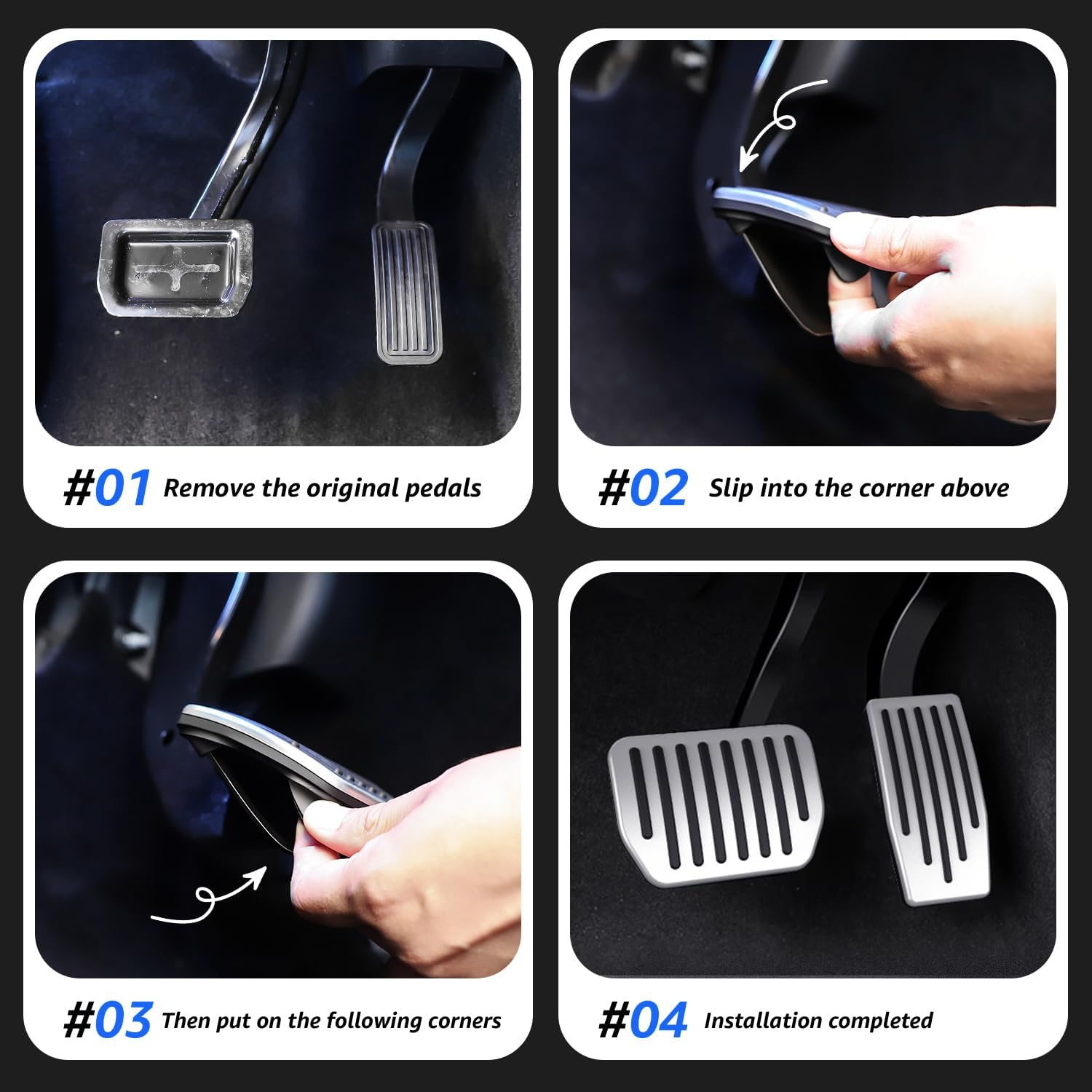 #01 Remove the original pedals

#02 Slip into the corner above

#03 Then put on the following corners

#04 Installation completed