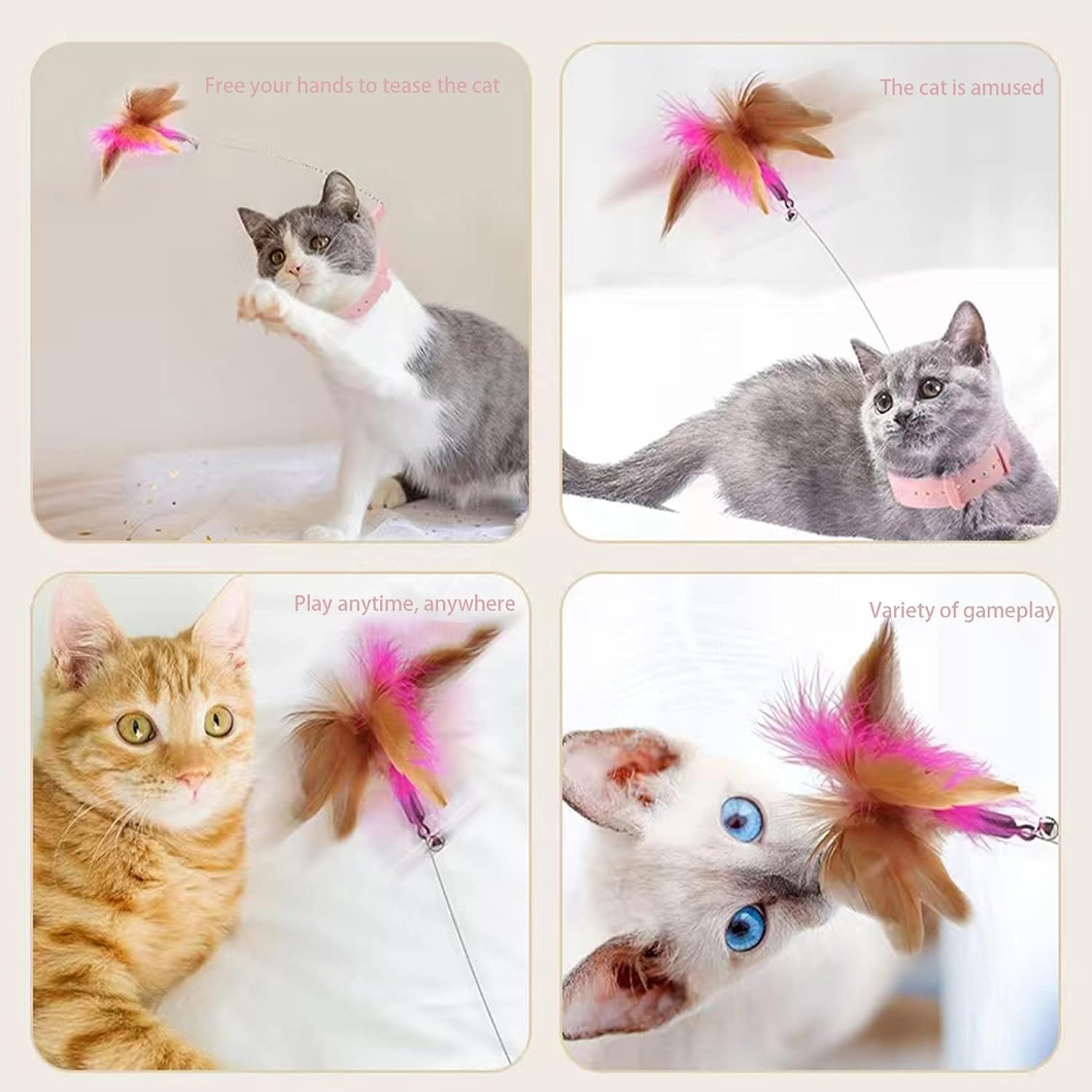 Free your hands to tease the cat

The cat is amused

Play anytime, anywhere

Variety of gameplay