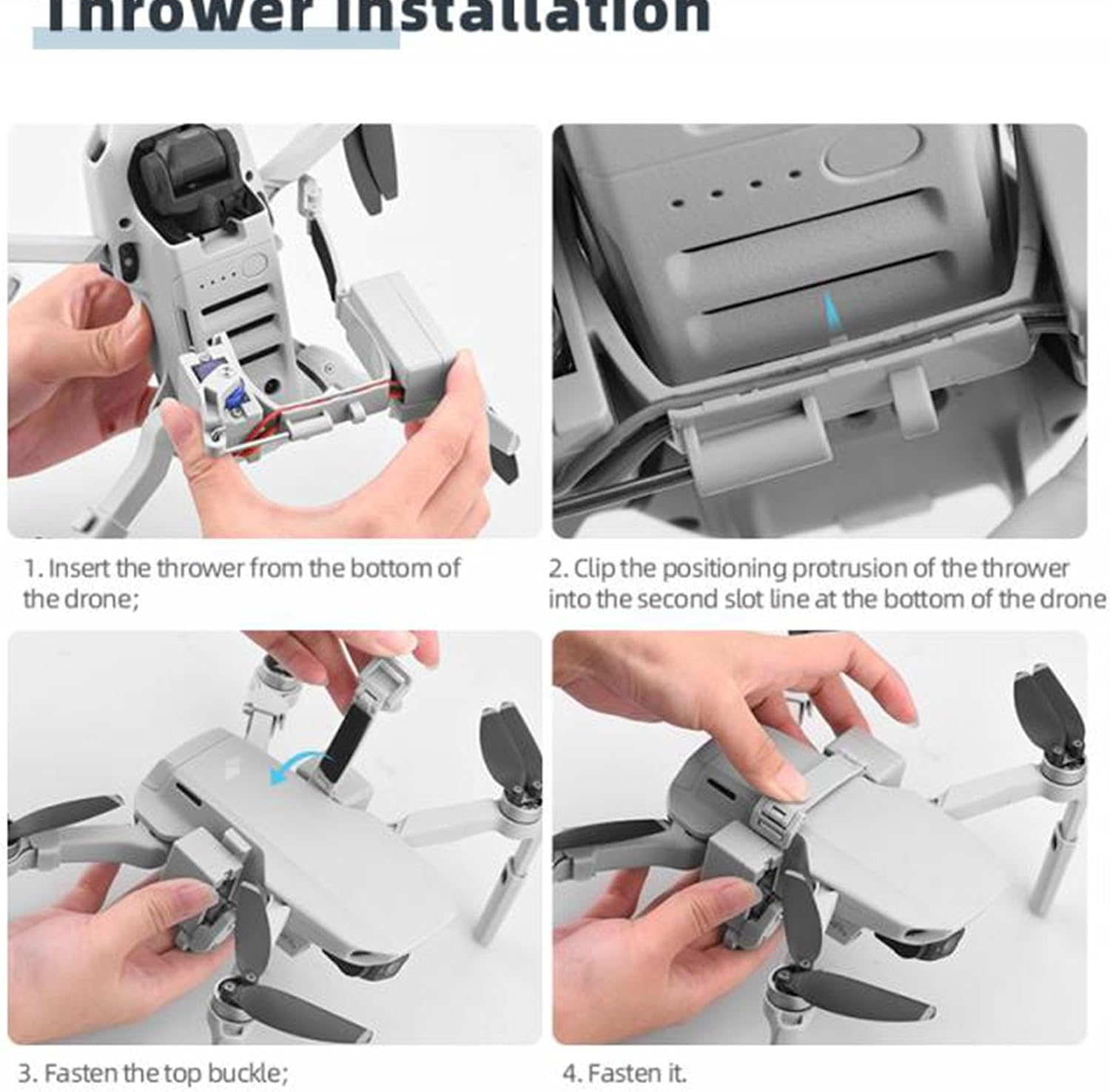 Thrower installation

1. Insert the thrower from the bottom of the drone;

2. Clip the positioning protrusion of the thrower into the second slot line at the bottom of the drone

3. Fasten the top buckle;

4. Fasten it.