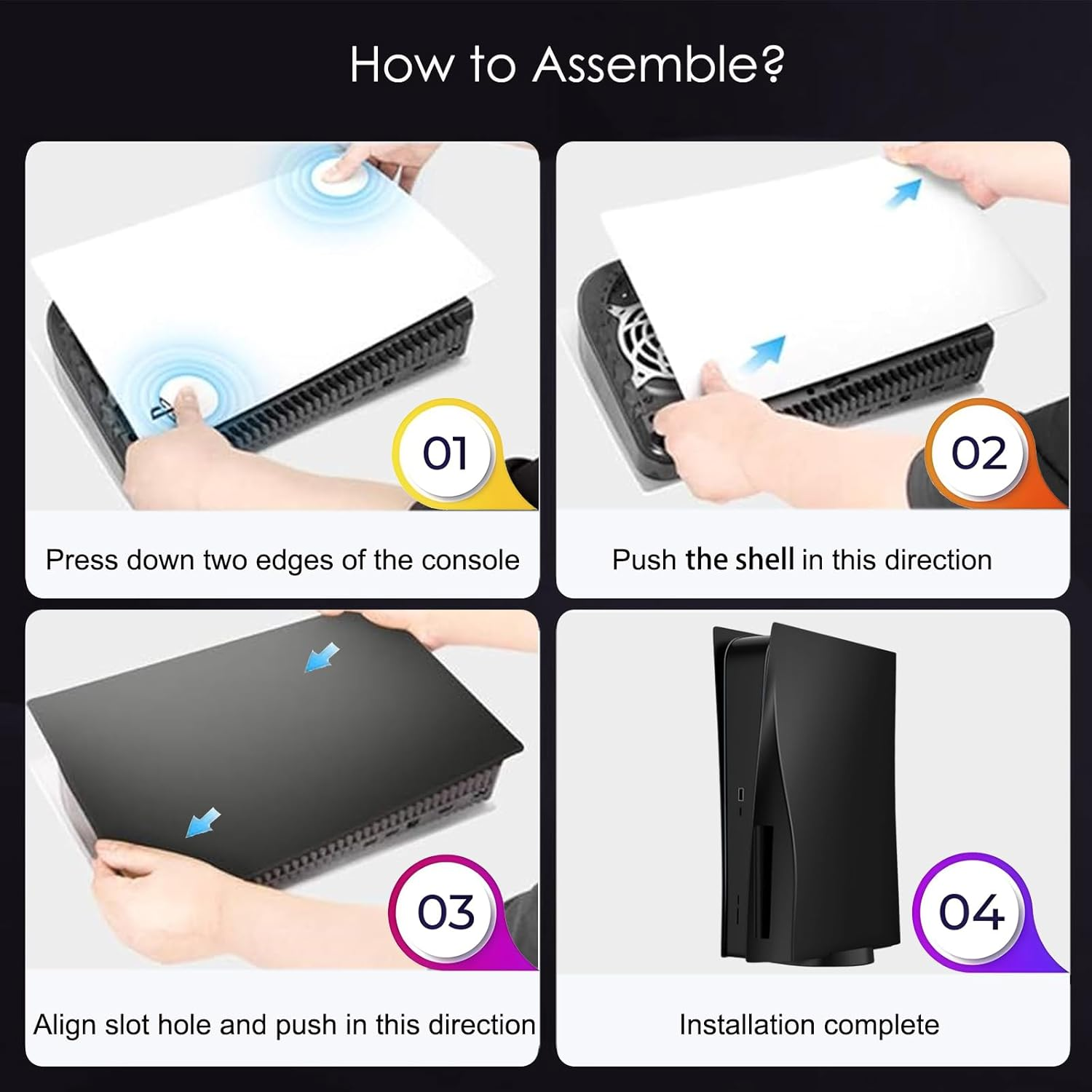 How to Assemble?

01

Press down two edges of the console

02

Push the shell in this direction

03

Align slot hole and push in this direction

04

Installation complete