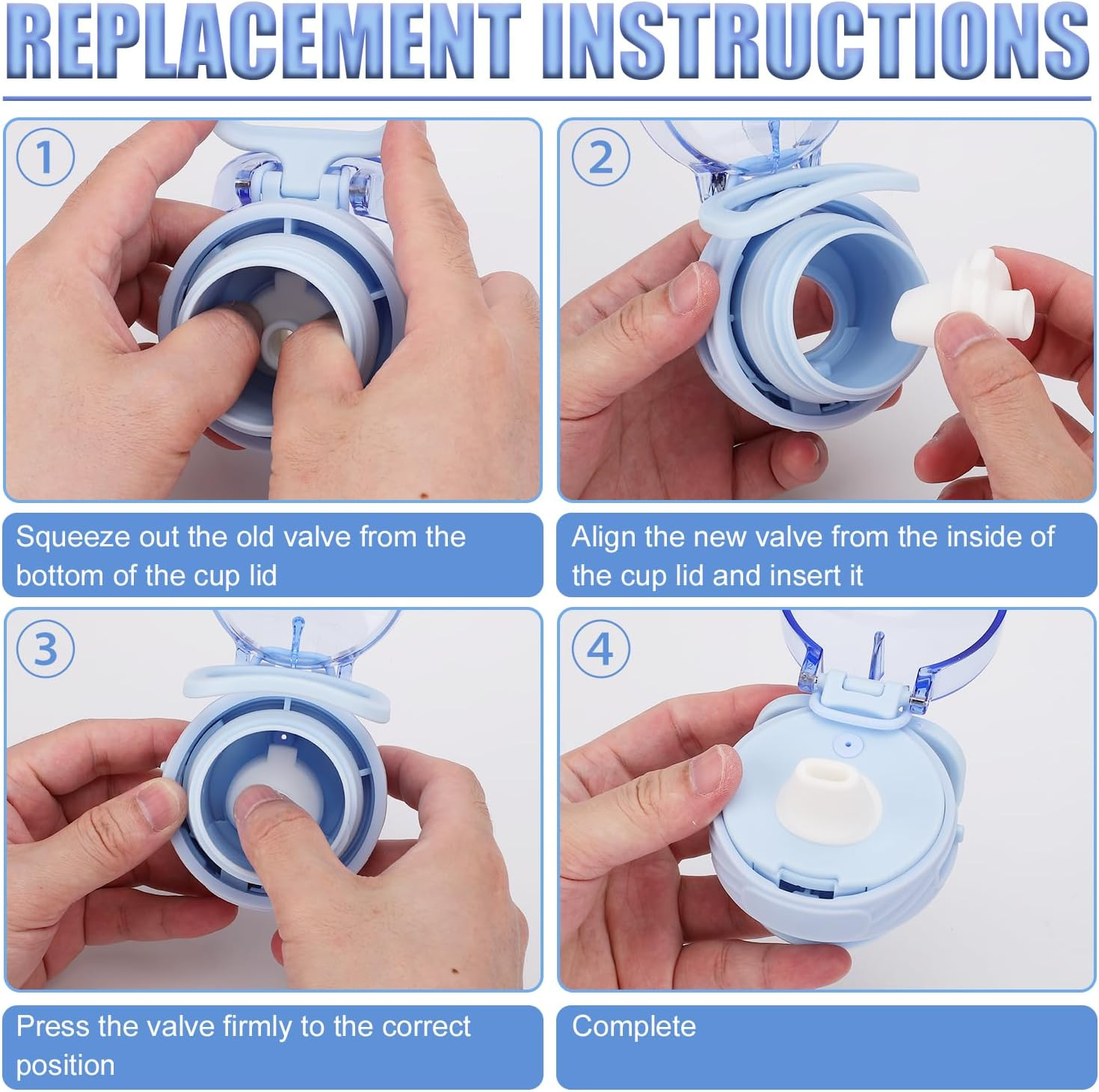 REPLACEMENT INSTRUCTIONS

1

Squeeze out the old valve from the bottom of the cup lid

2

Align the new valve from the inside of the cup lid and insert it

3

Press the valve firmly to the correct position

4

Complete