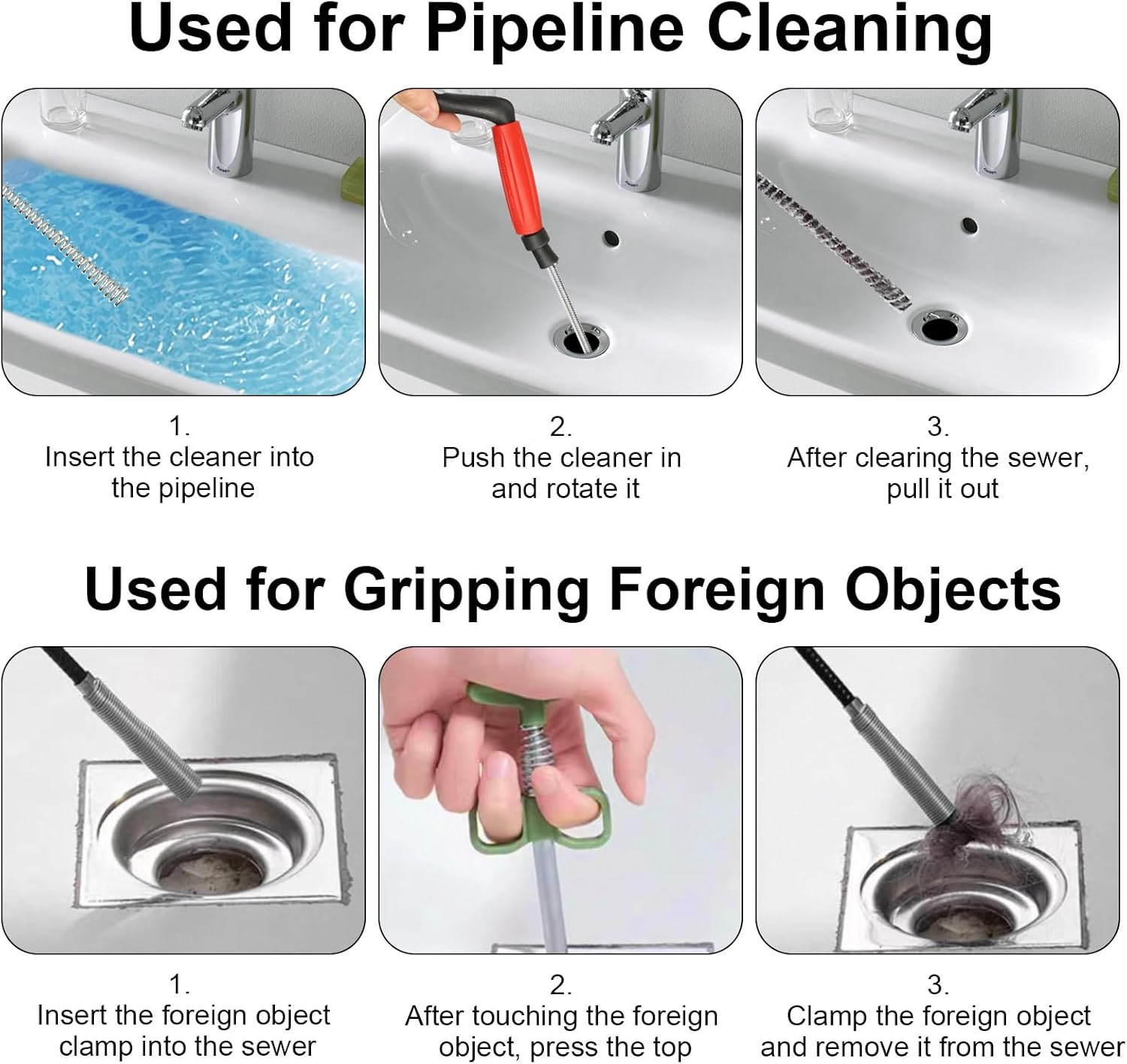 Used for Pipeline Cleaning

1.
Insert the cleaner into the pipeline

2.
Push the cleaner in and rotate it

3.
After clearing the sewer, pull it out

Used for Gripping Foreign Objects

1.
Insert the foreign object clamp into the sewer

2.
After touching the foreign object, press the top

3.
Clamp the foreign object and remove it from the sewer