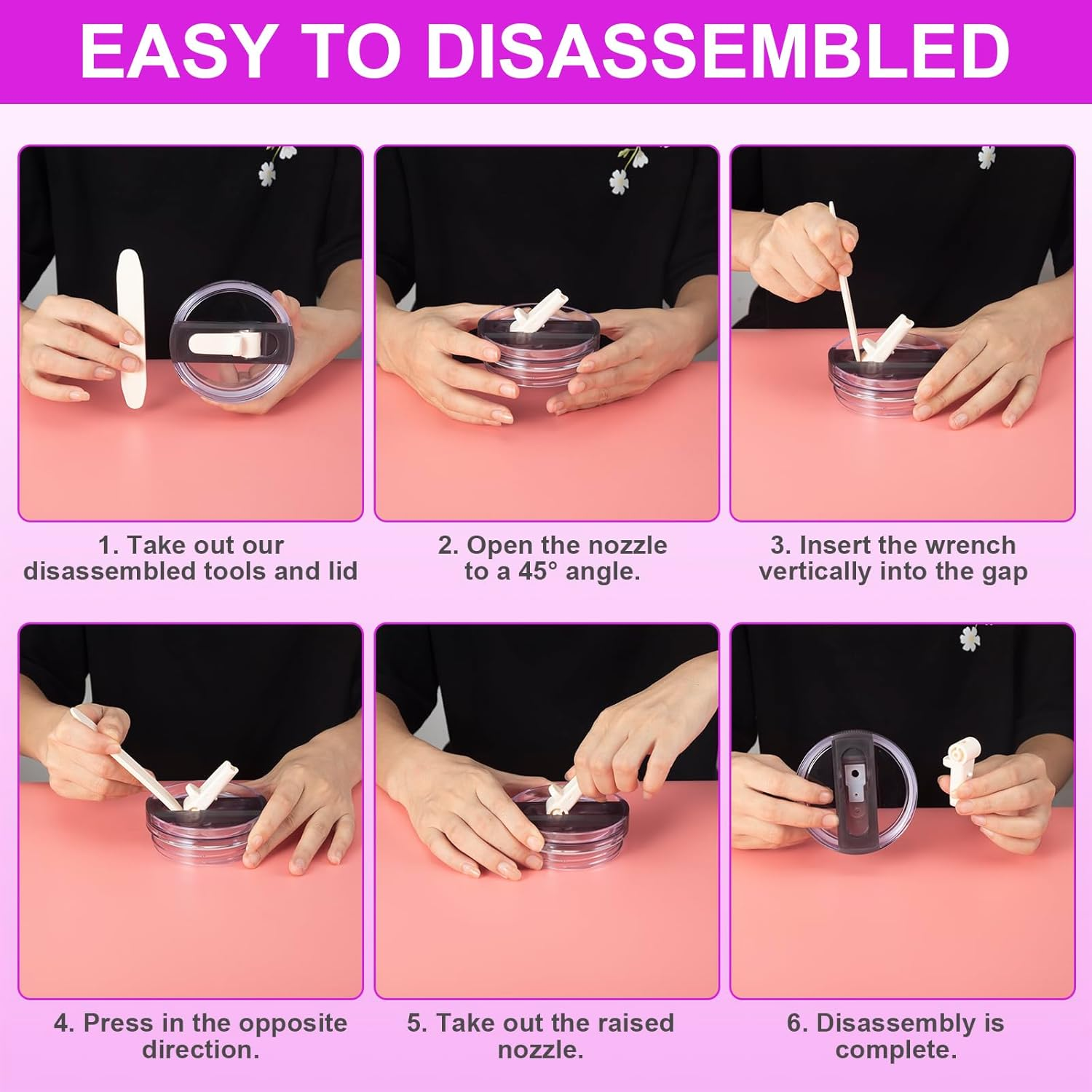 EASY TO DISASSEMBLED

1. Take out our disassembled tools and lid

2. Open the nozzle to a 45° angle.

3. Insert the wrench vertically into the gap

4. Press in the opposite direction.

5. Take out the raised nozzle.

6. Disassembly is complete.