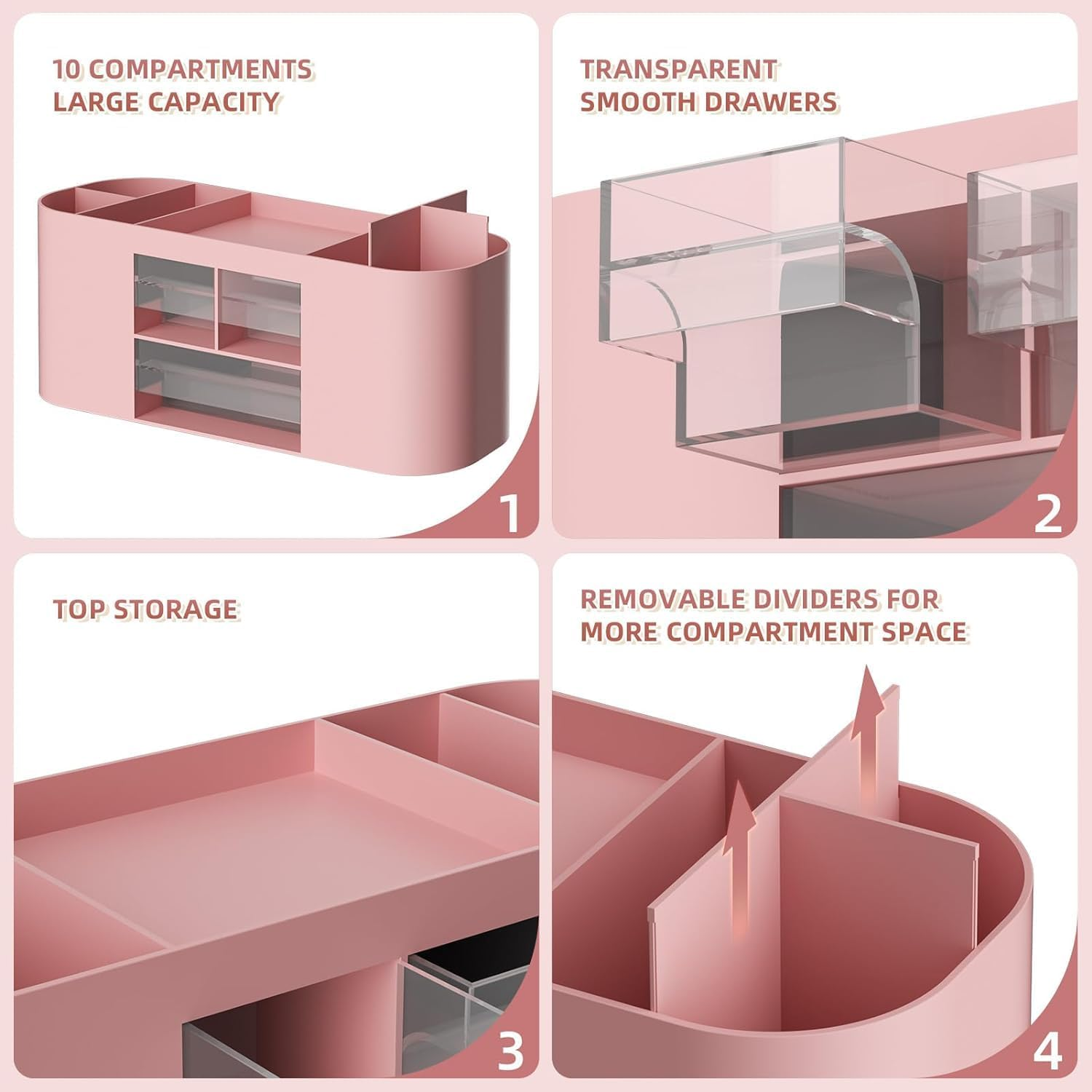 10 COMPARTMENTS
LARGE CAPACITY

1

TRANSPARENT
SMOOTH DRAWERS

2

TOP STORAGE

3

REMOVABLE DIVIDERS FOR
MORE COMPARTMENT SPACE

4