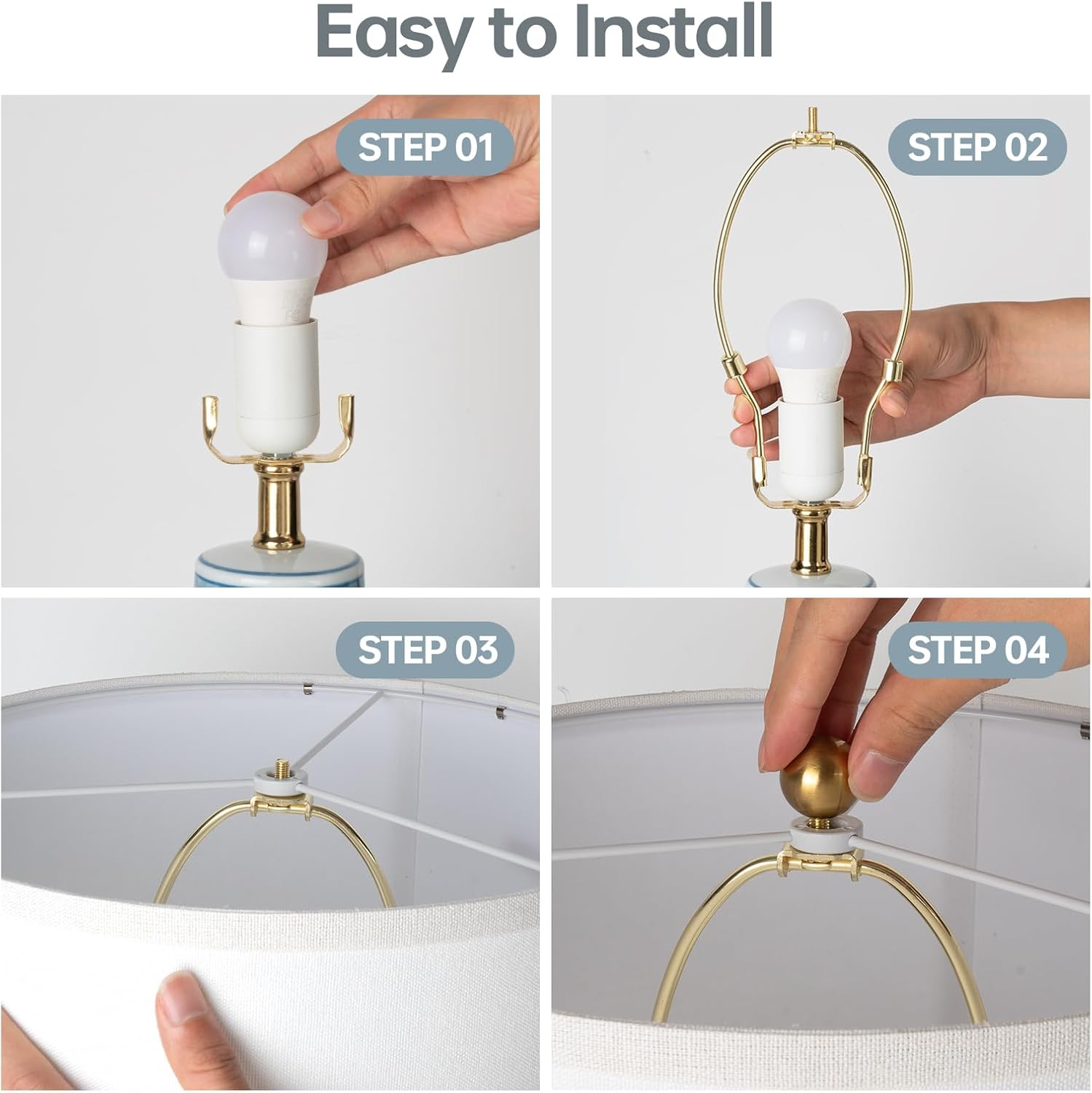 Easy to Install

STEP 01

STEP 02

STEP 03

STEP 04