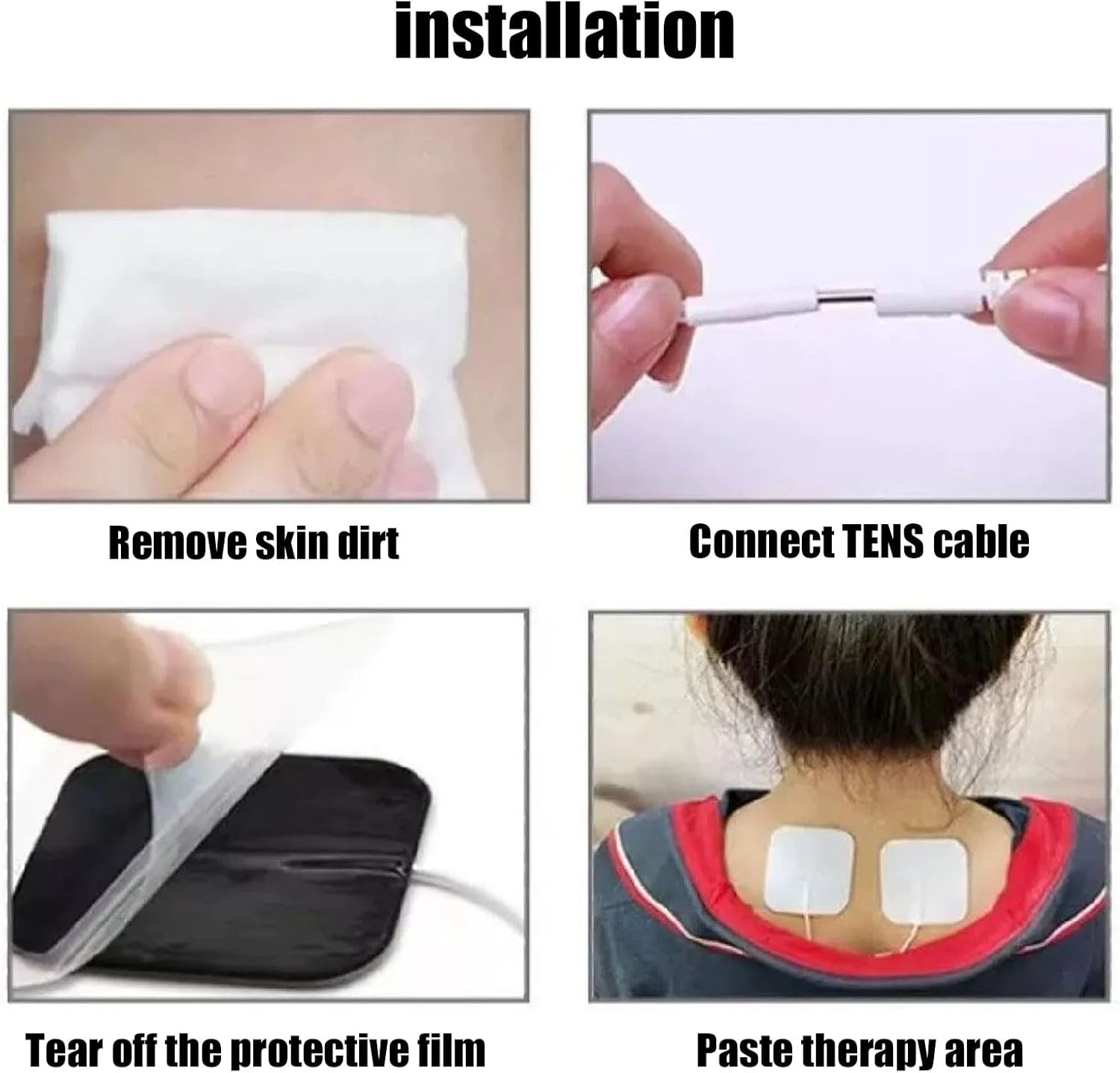 installation

Remove skin dirt

Connect TENS cable

Tear off the protective film

Paste therapy area