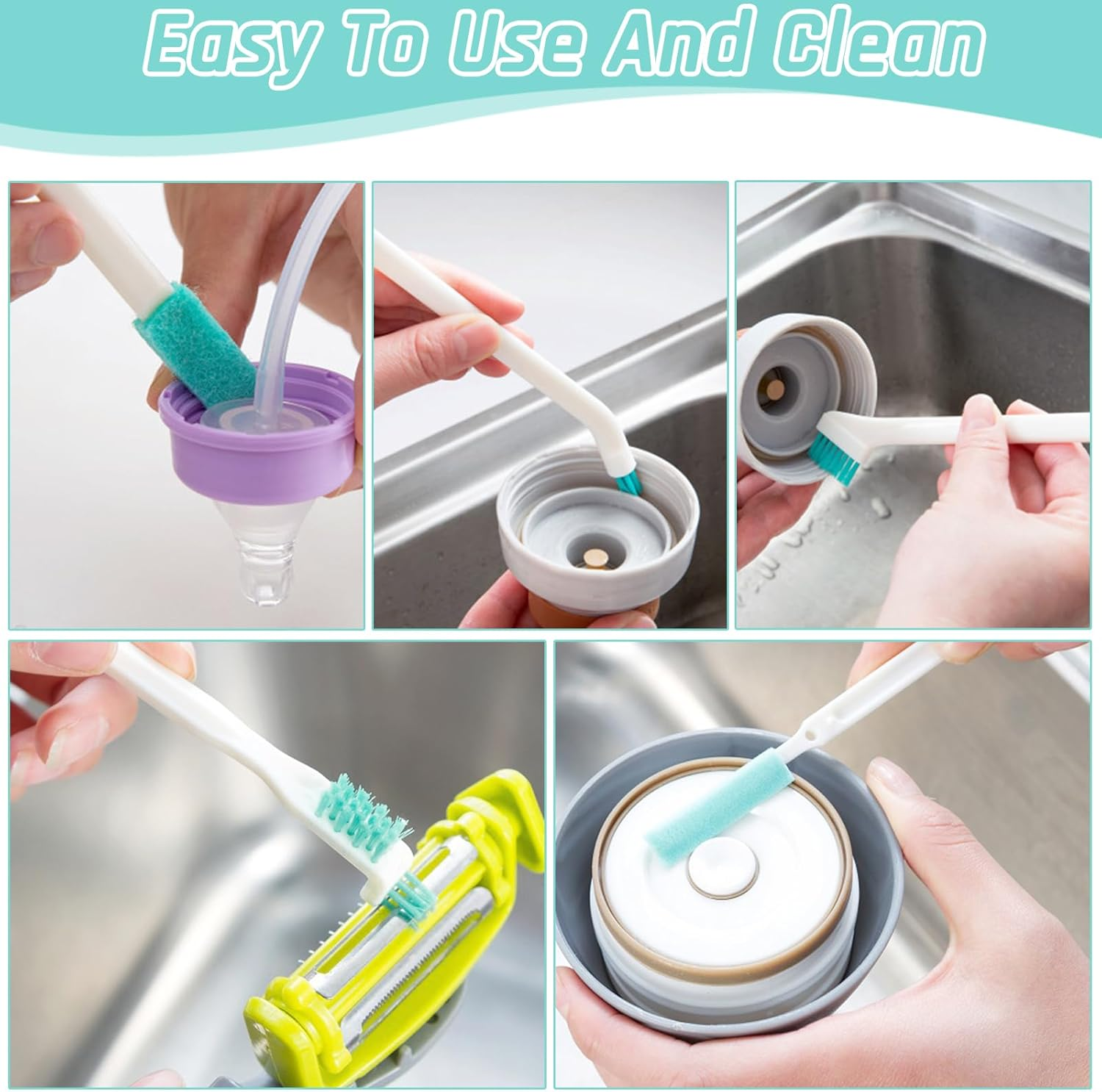 Easy To Use And Clean