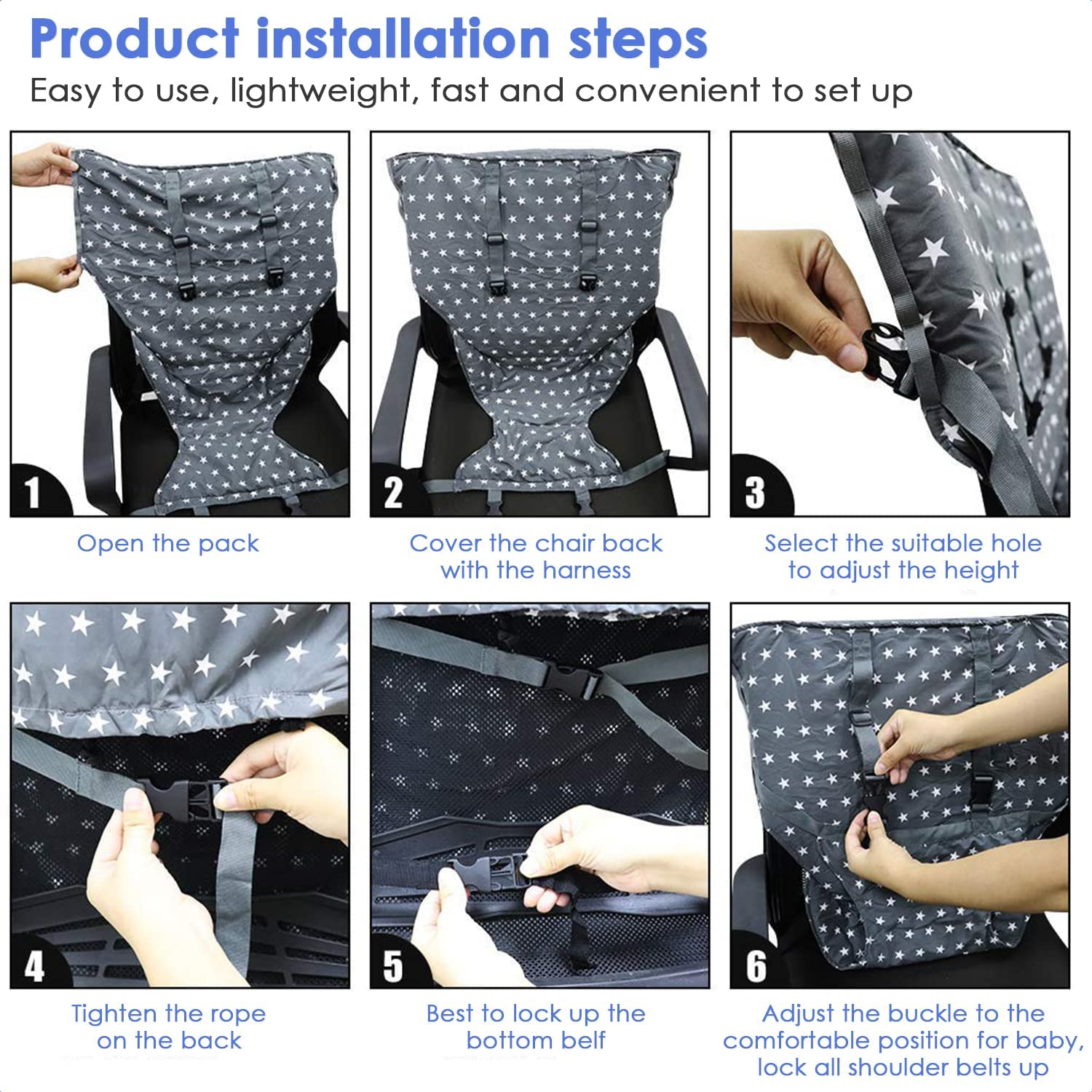 Product installation steps

Easy to use, lightweight, fast and convenient to set up

1

Open the pack

2

Cover the chair back with the harness

3

Select the suitable hole to adjust the height

4

Tighten the rope on the back

5

Best to lock up the bottom belf

6

Adjust the buckle to the comfortable position for baby, lock all shoulder belts up