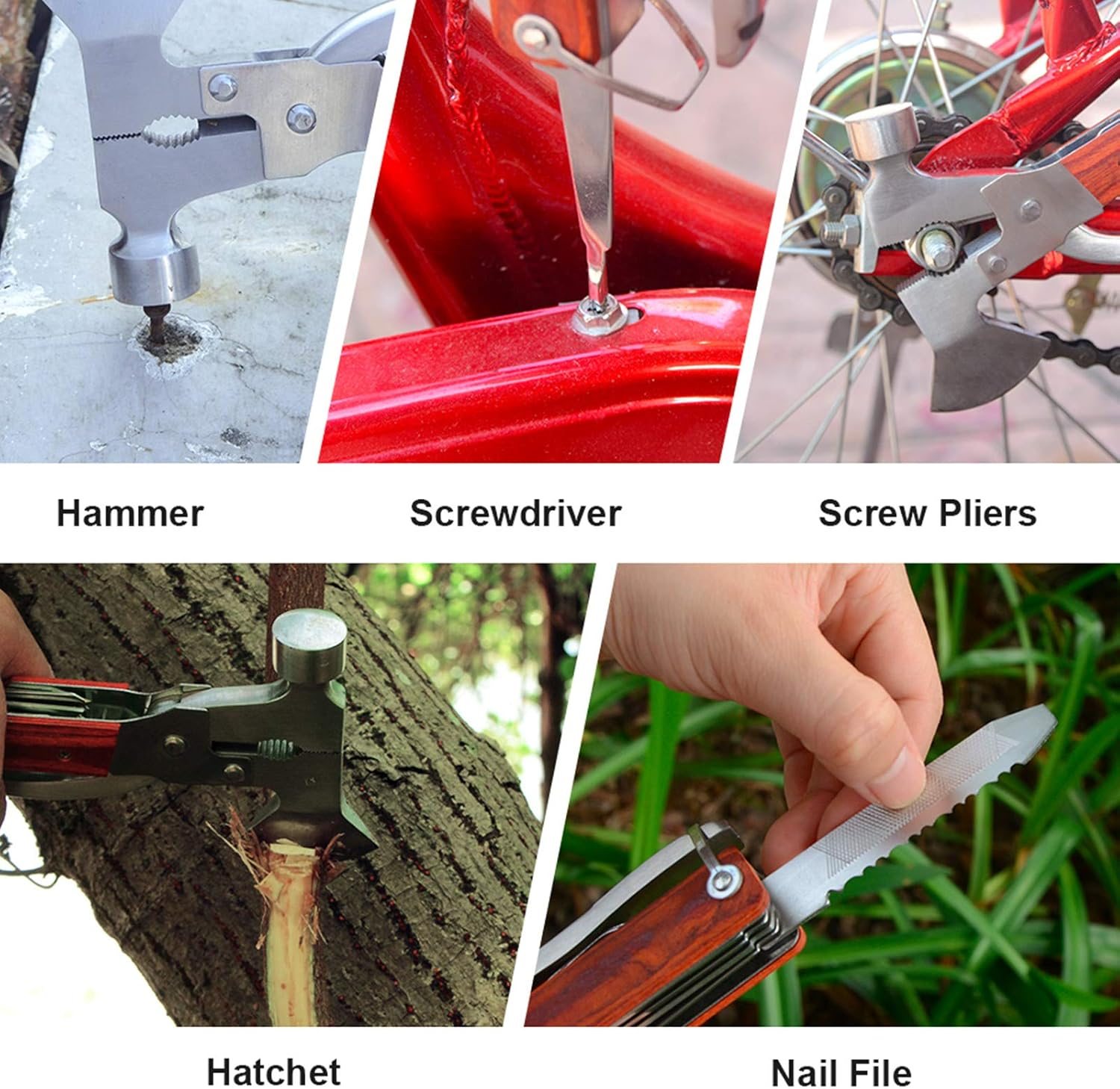 Hammer

Screwdriver

Screw Pliers

Hatchet

Nail File