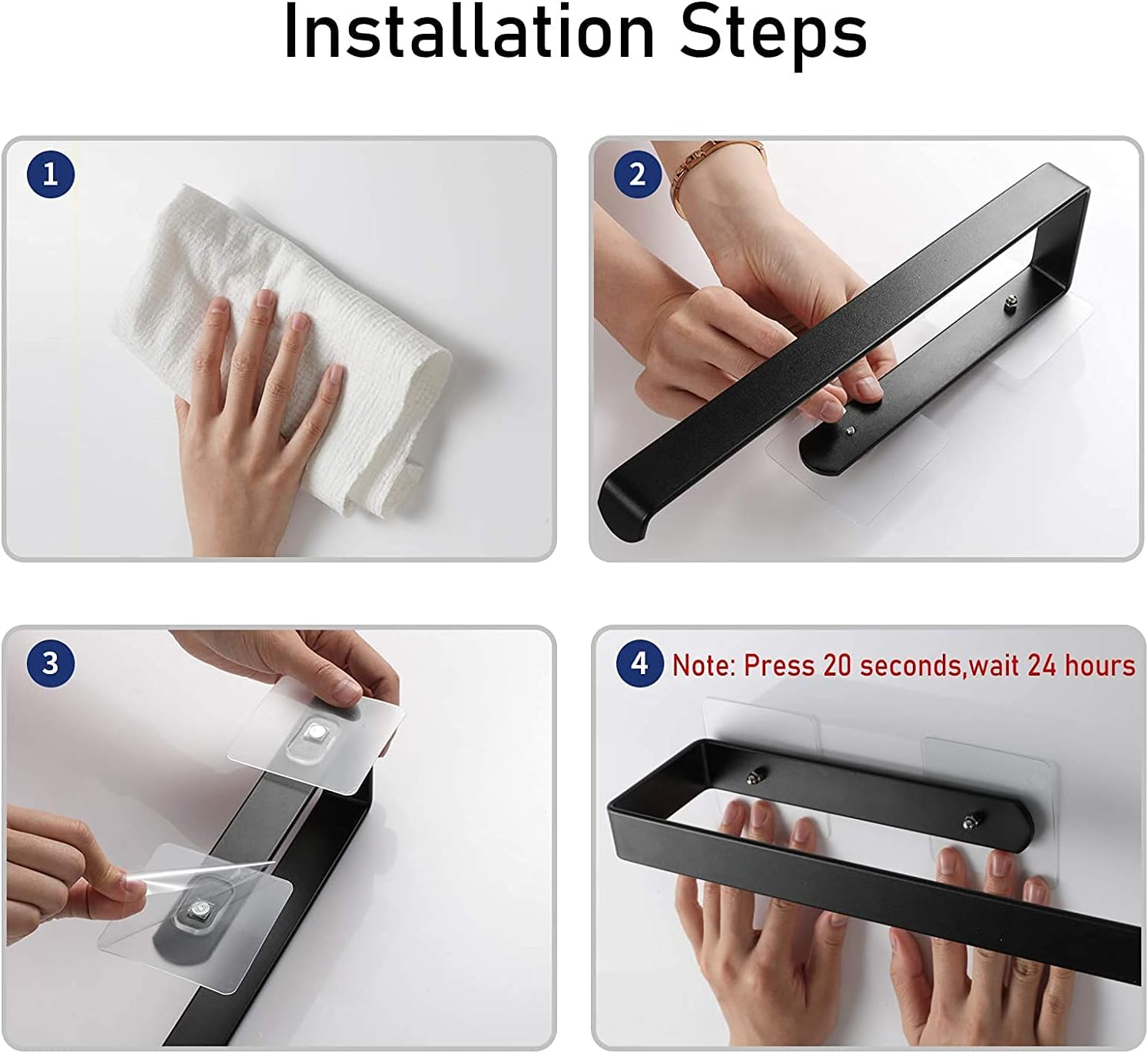 Installation Steps

1

2

3

4 Note: Press 20 seconds,wait 24 hours