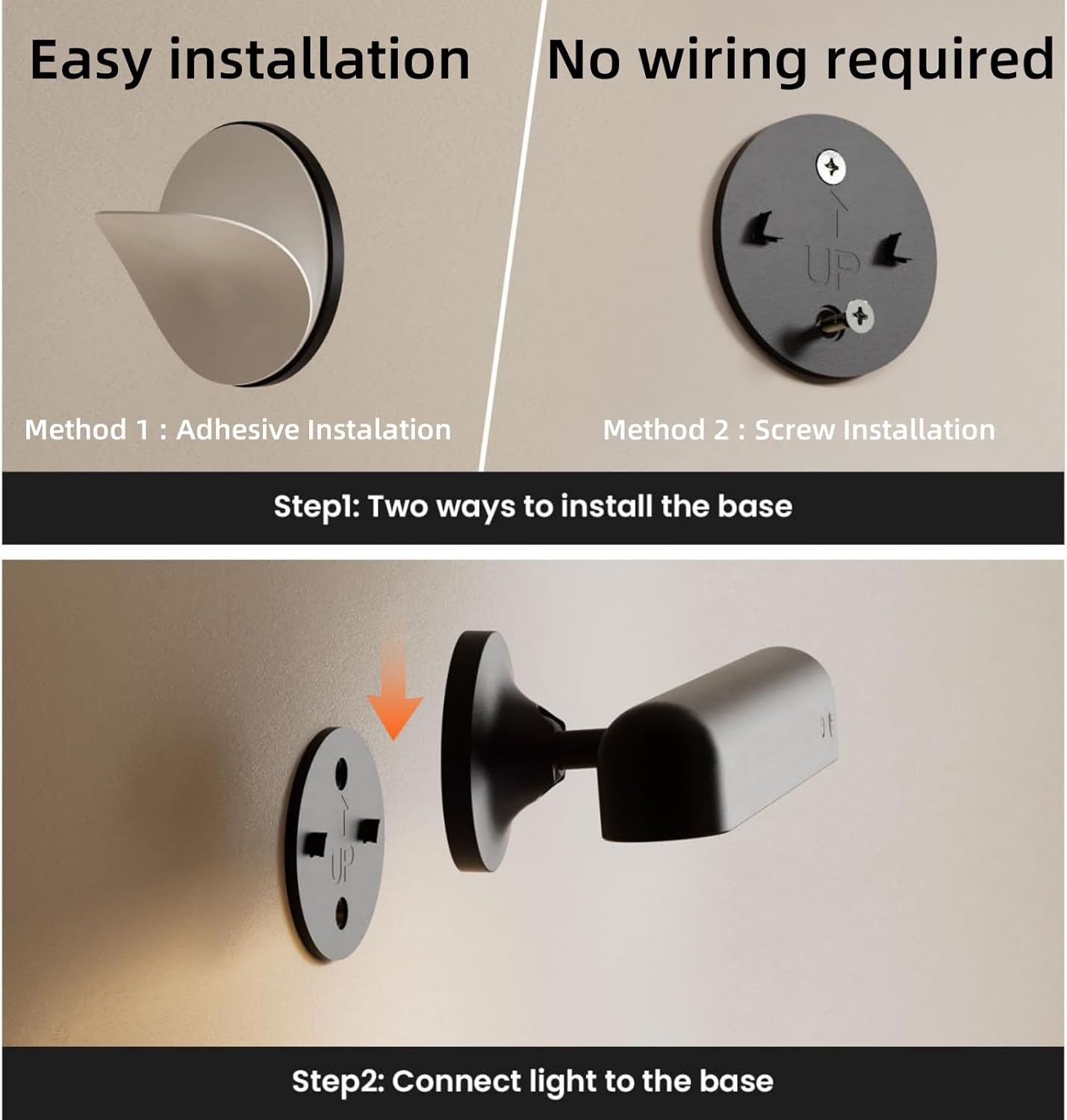 Easy installation

No wiring required

UP

Method 1 : Adhesive Instalation

Method 2 : Screw Installation

Step1: Two ways to install the base

UP

Step2: Connect light to the base