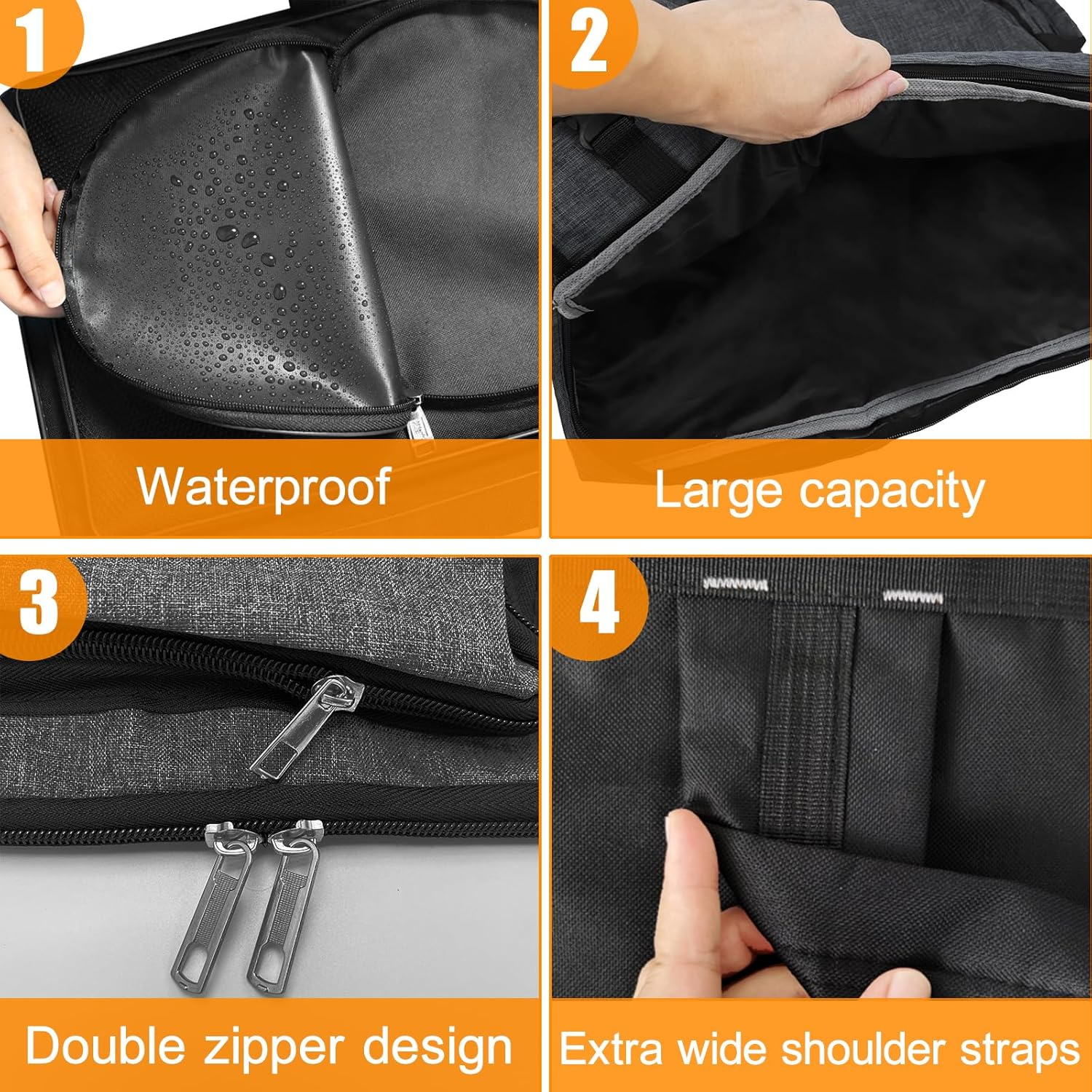 1

Waterproof

2

Large capacity

3

Double zipper design

4

Extra wide shoulder straps