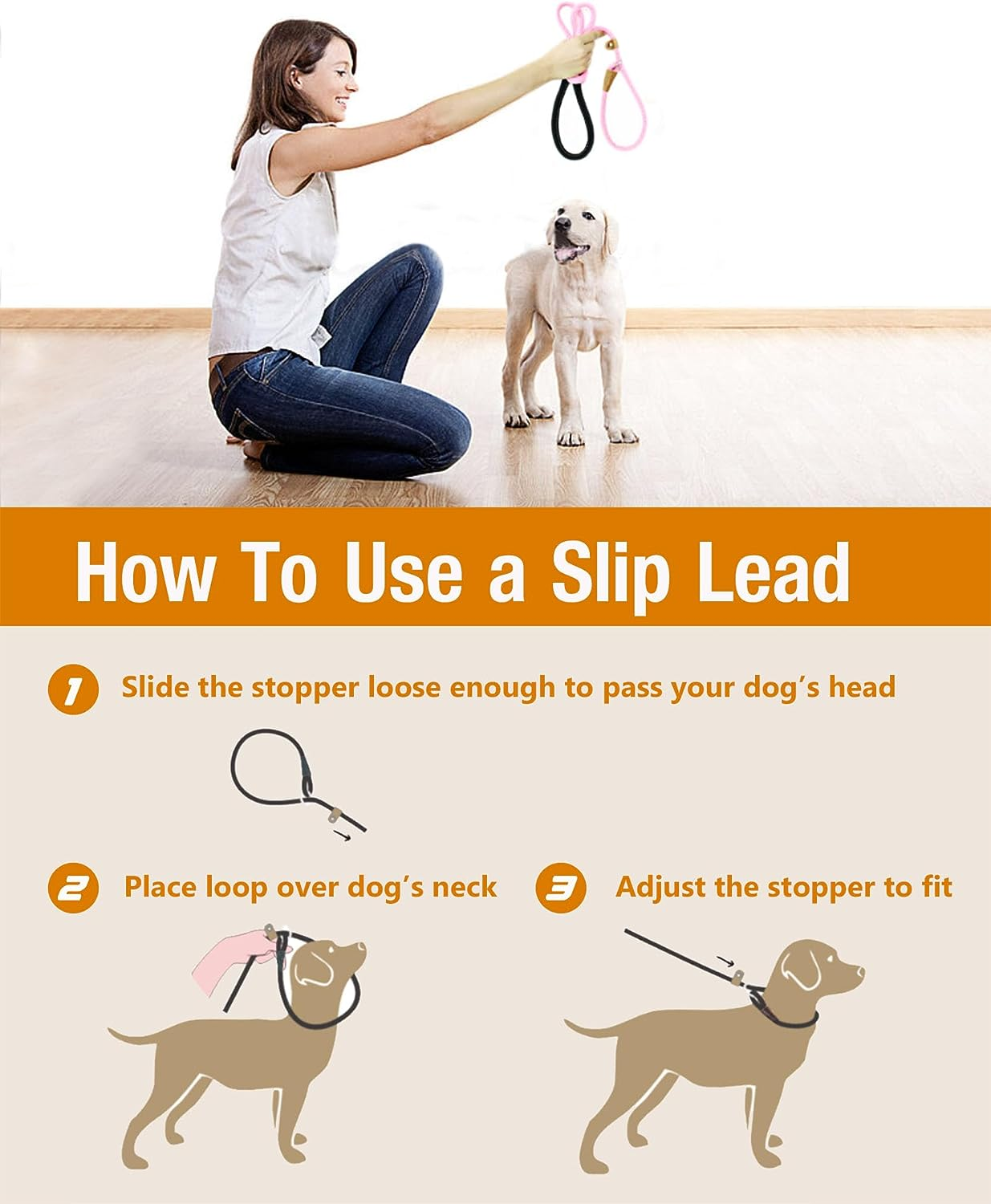 How To Use a Slip Lead

1 Slide the stopper loose enough to pass your dog's head

2 Place loop over dog's neck

3 Adjust the stopper to fit