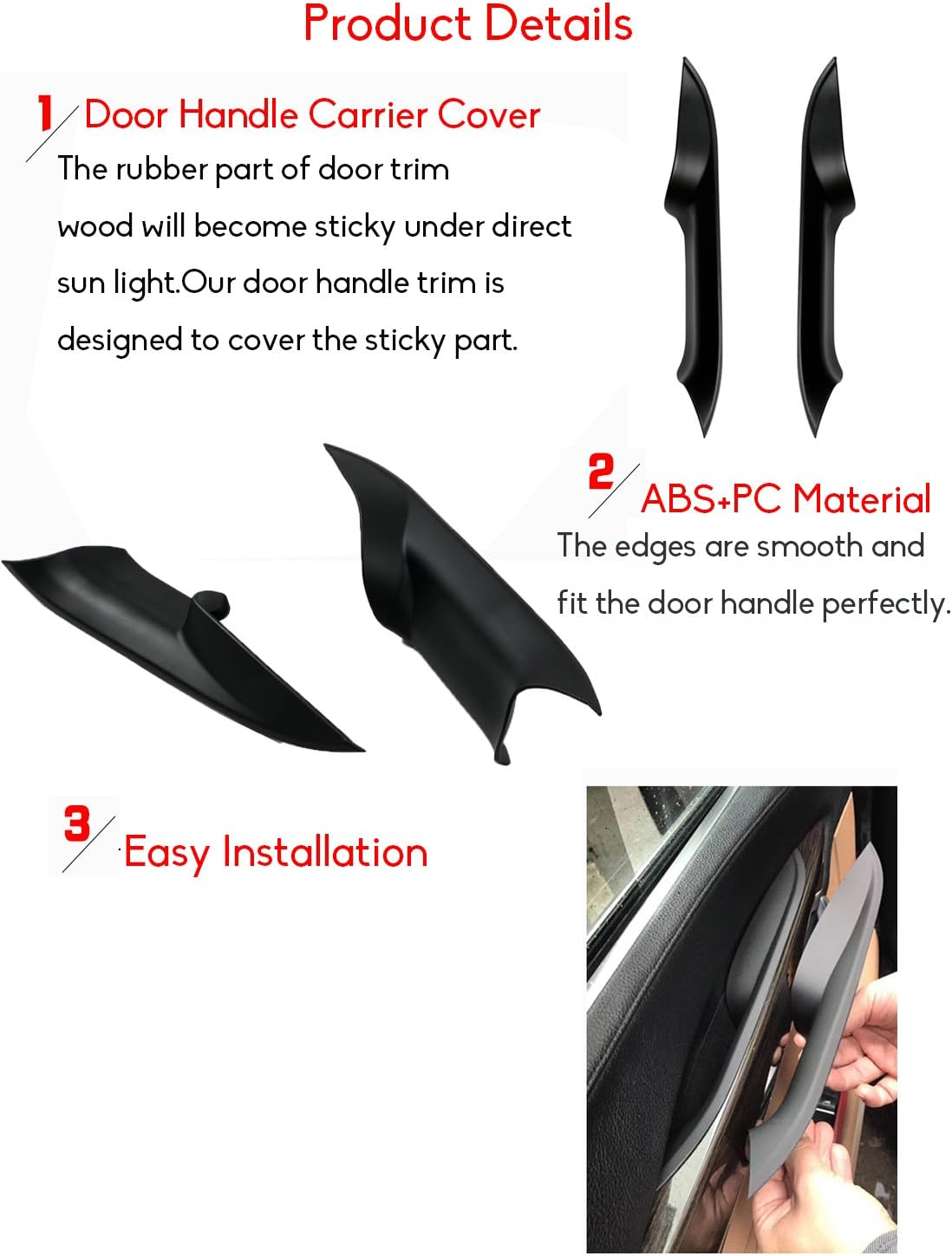 Product Details

1 Door Handle Carrier Cover

The rubber part of door trim wood will become sticky under direct sun light.Our door handle trim is designed to cover the sticky part.

2 ABS+PC Material

The edges are smooth and fit the door handle perfectly.

3 Easy Installation