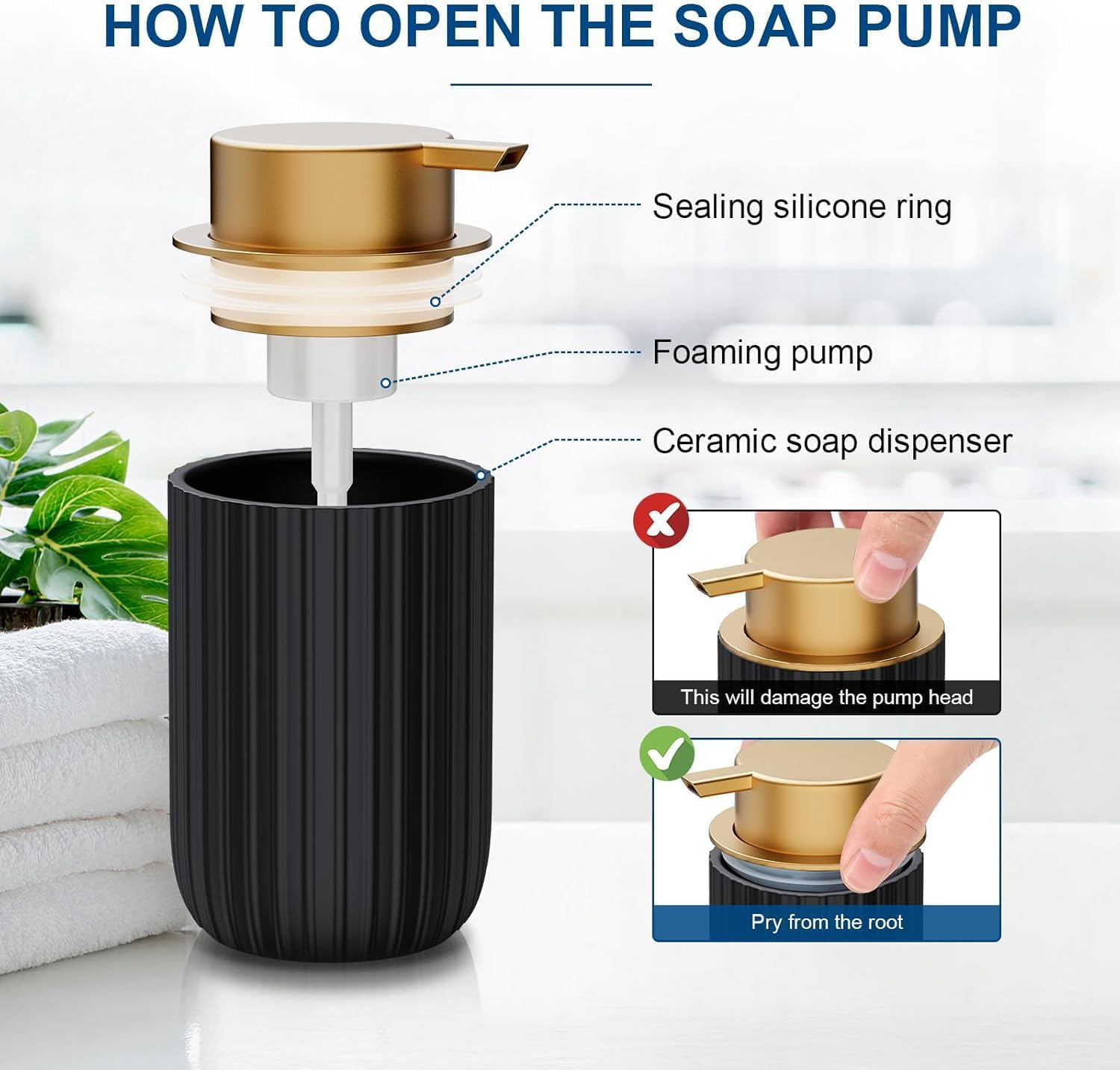 HOW TO OPEN THE SOAP PUMP

Sealing silicone ring

Foaming pump

Ceramic soap dispenser

This will damage the pump head

Pry from the root