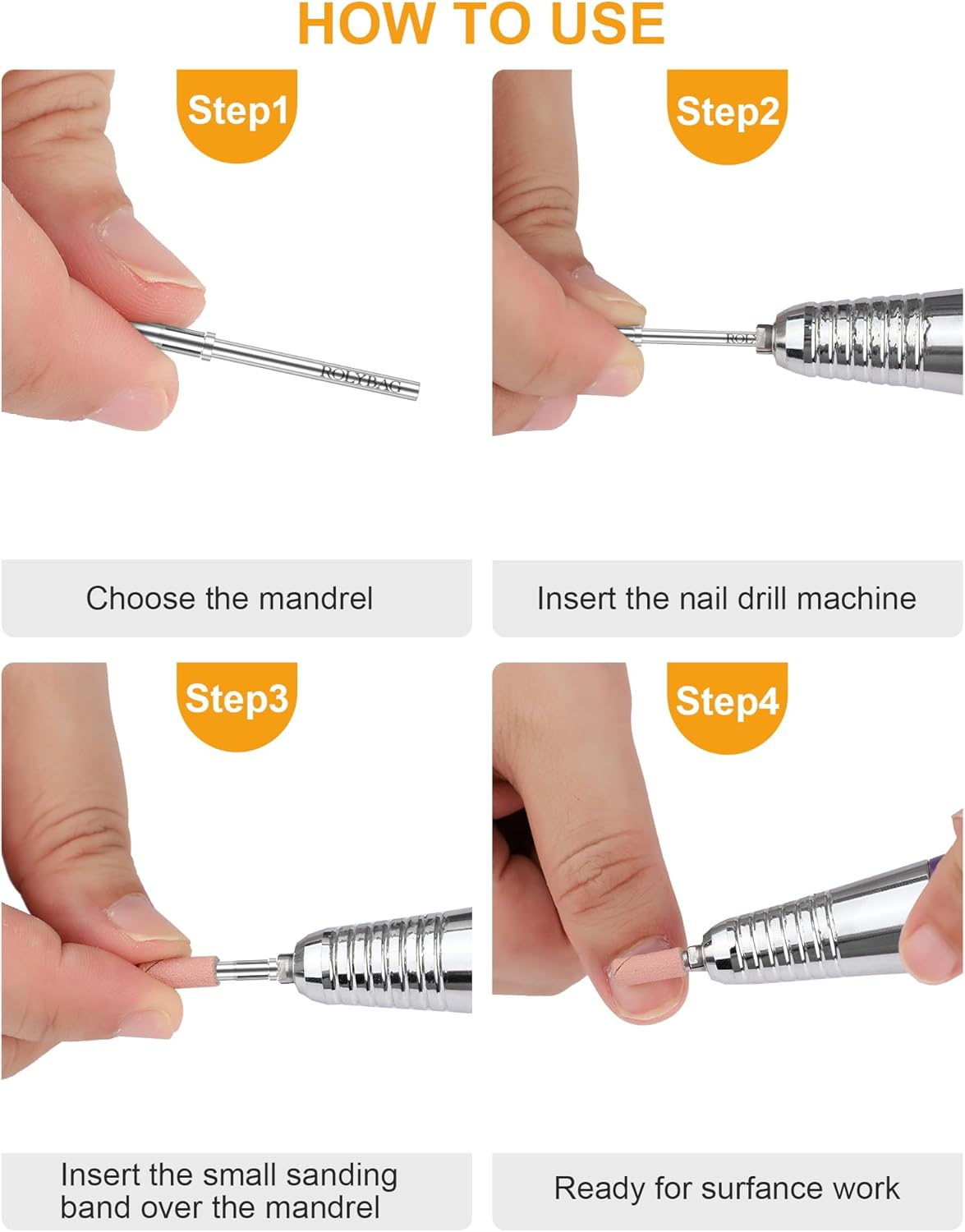 HOW TO USE

Step1

ROLYBAG

Choose the mandrel

Step2

ROL

Insert the nail drill machine

Step3

Insert the small sanding band over the mandrel

Step4

Ready for surfance work