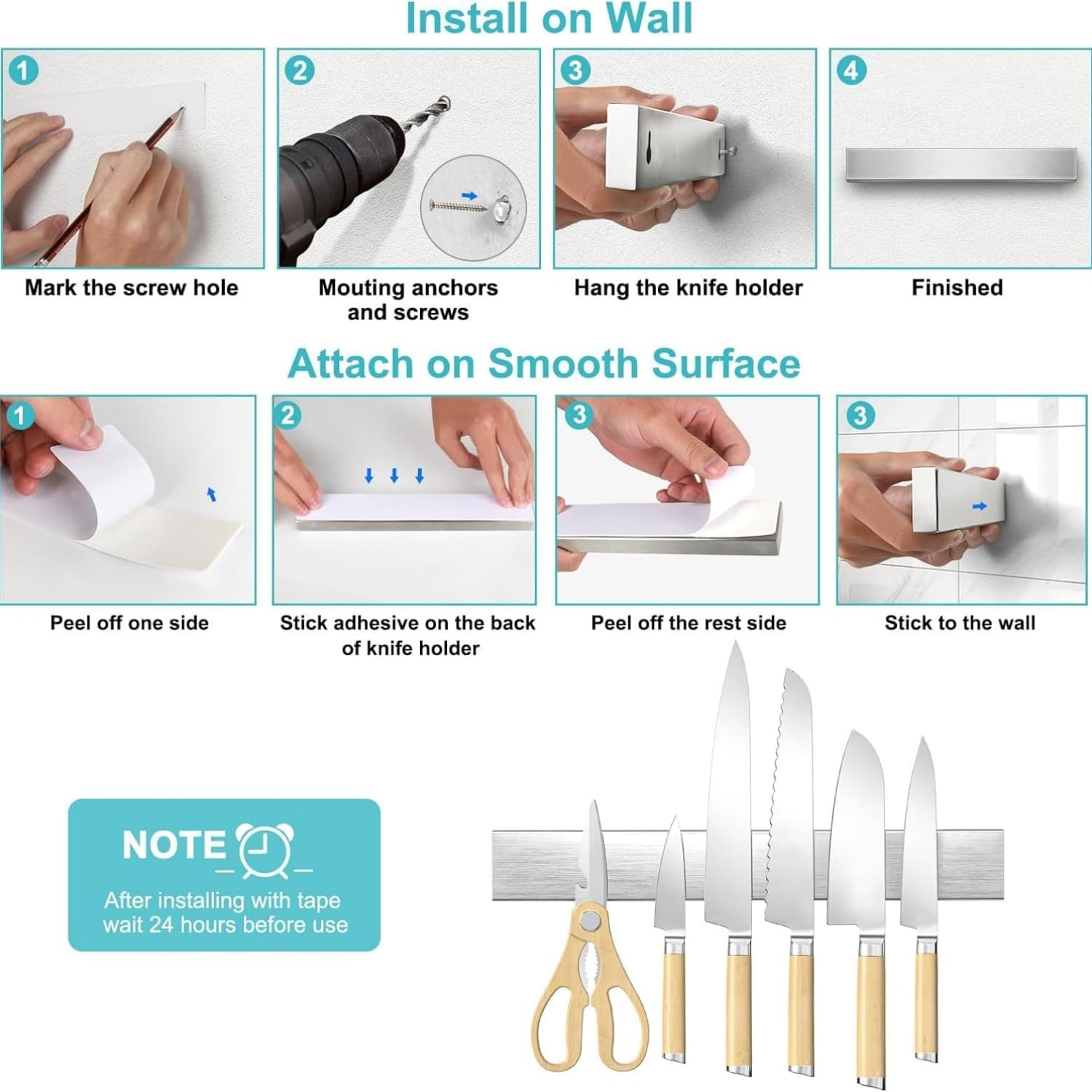 Install on Wall

1
Mark the screw hole

2
Mouting anchors and screws

3
Hang the knife holder

4
Finished

Attach on Smooth Surface

1
Peel off one side

2
Stick adhesive on the back of knife holder

3
Peel off the rest side

3
Stick to the wall

NOTE
After installing with tape wait 24 hours before use