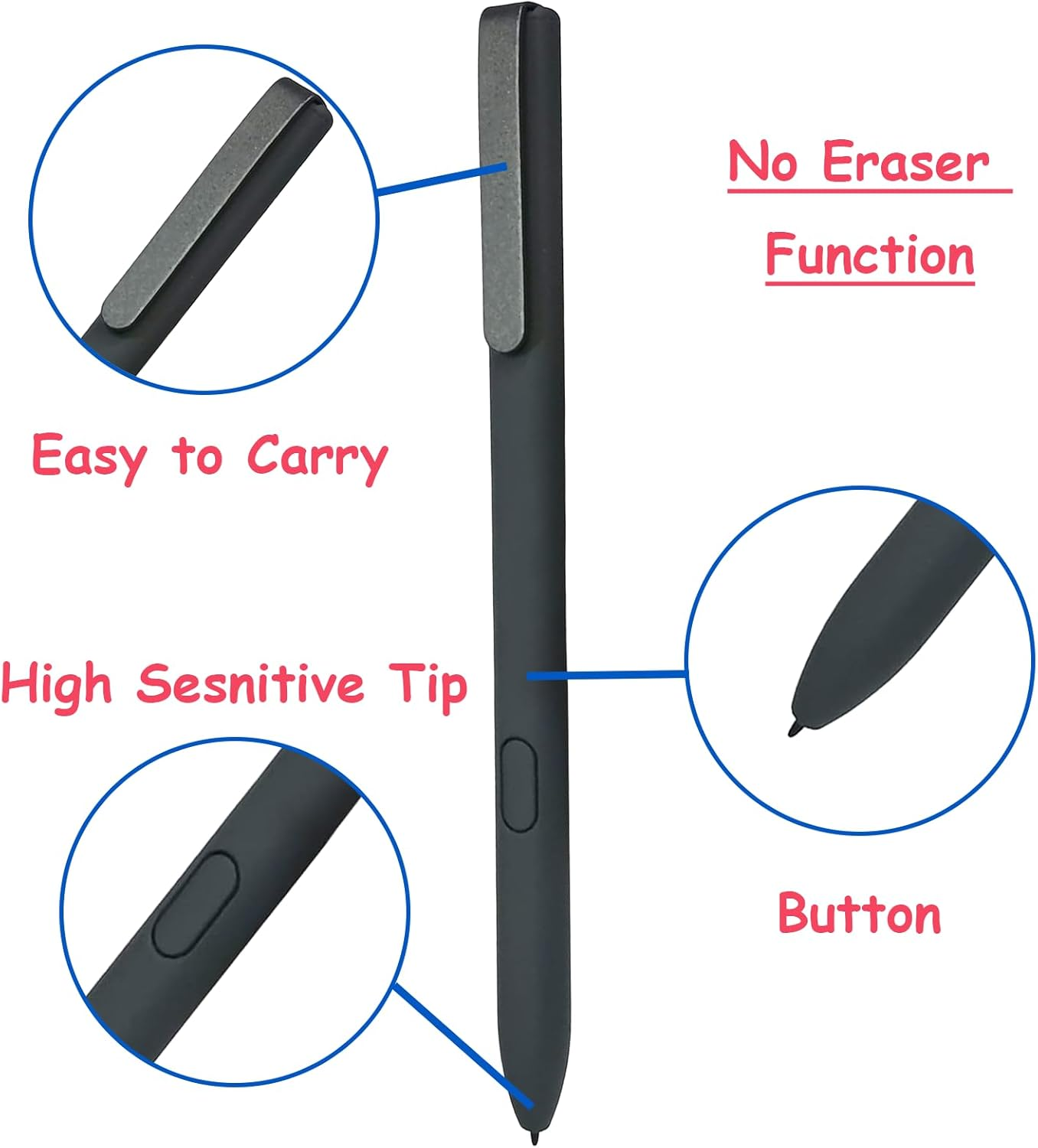 No Eraser Function

Easy to Carry

High Sesnitive Tip

Button