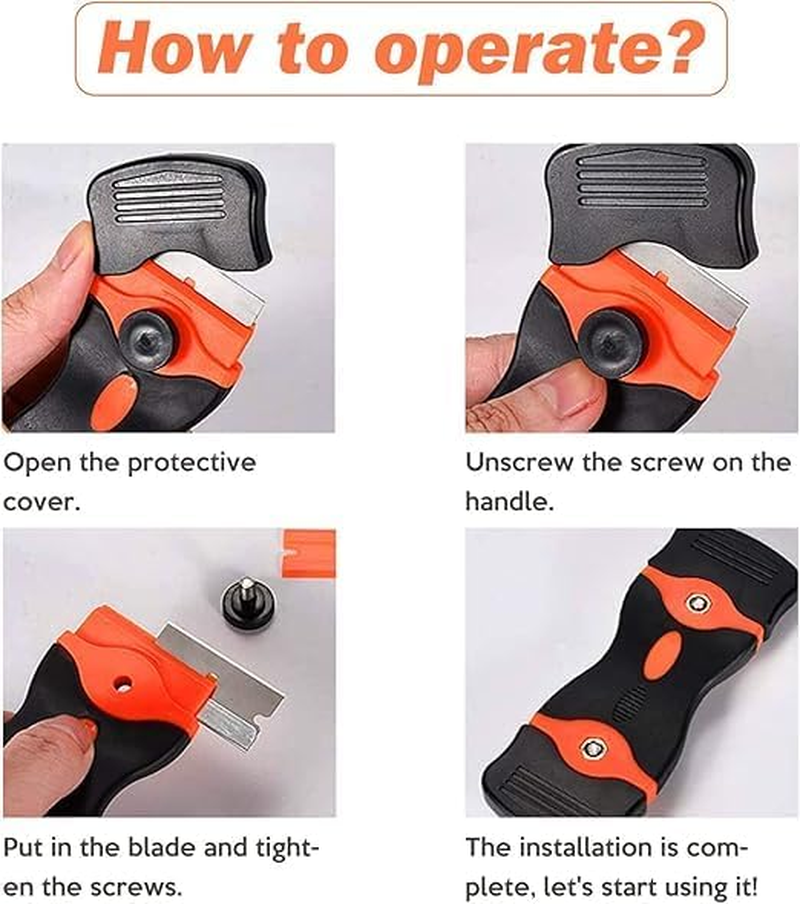 How to operate?

Open the protective cover.

Unscrew the screw on the handle.

Put in the blade and tighten the screws.

The installation is complete, let's start using it!