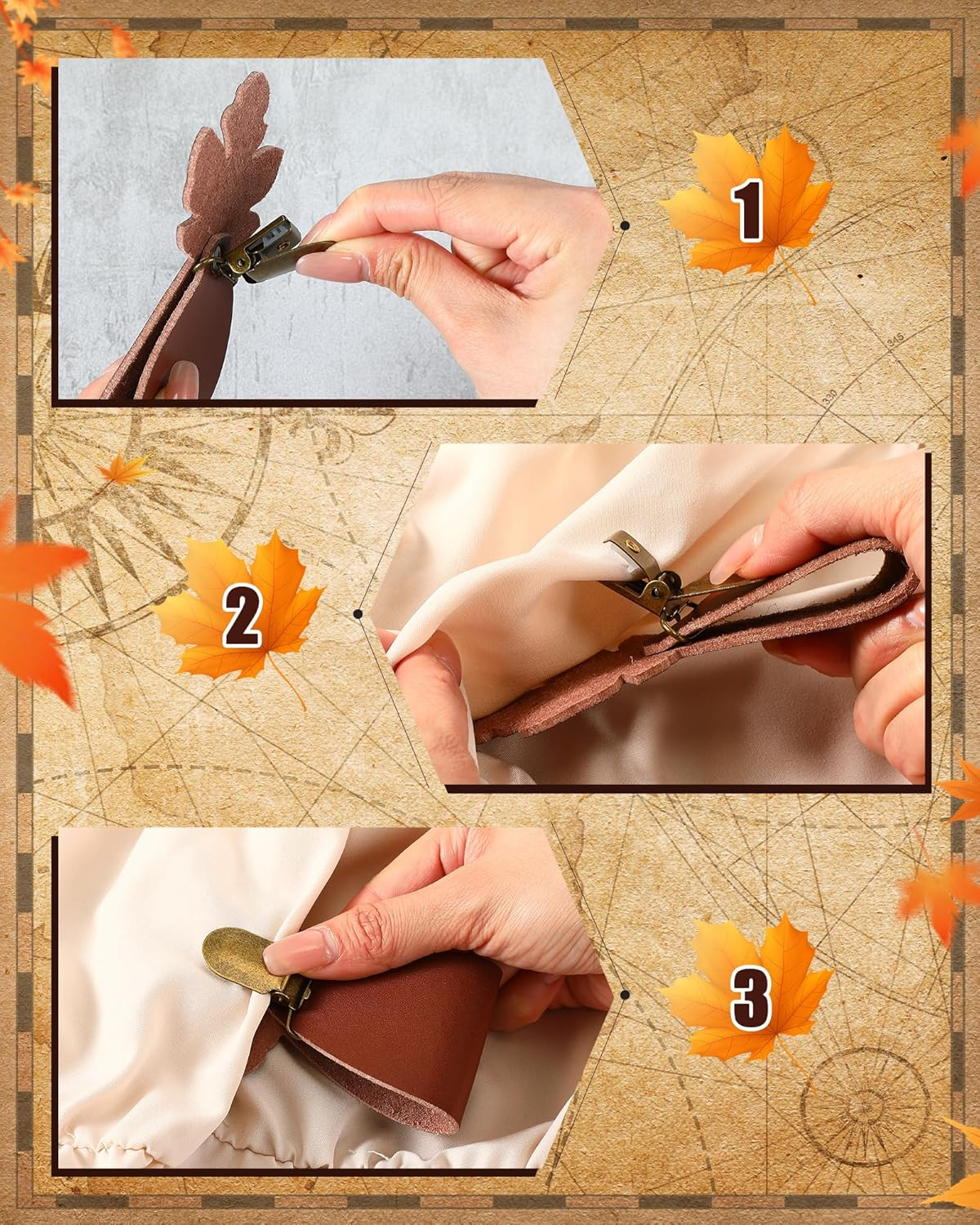 1

2

3