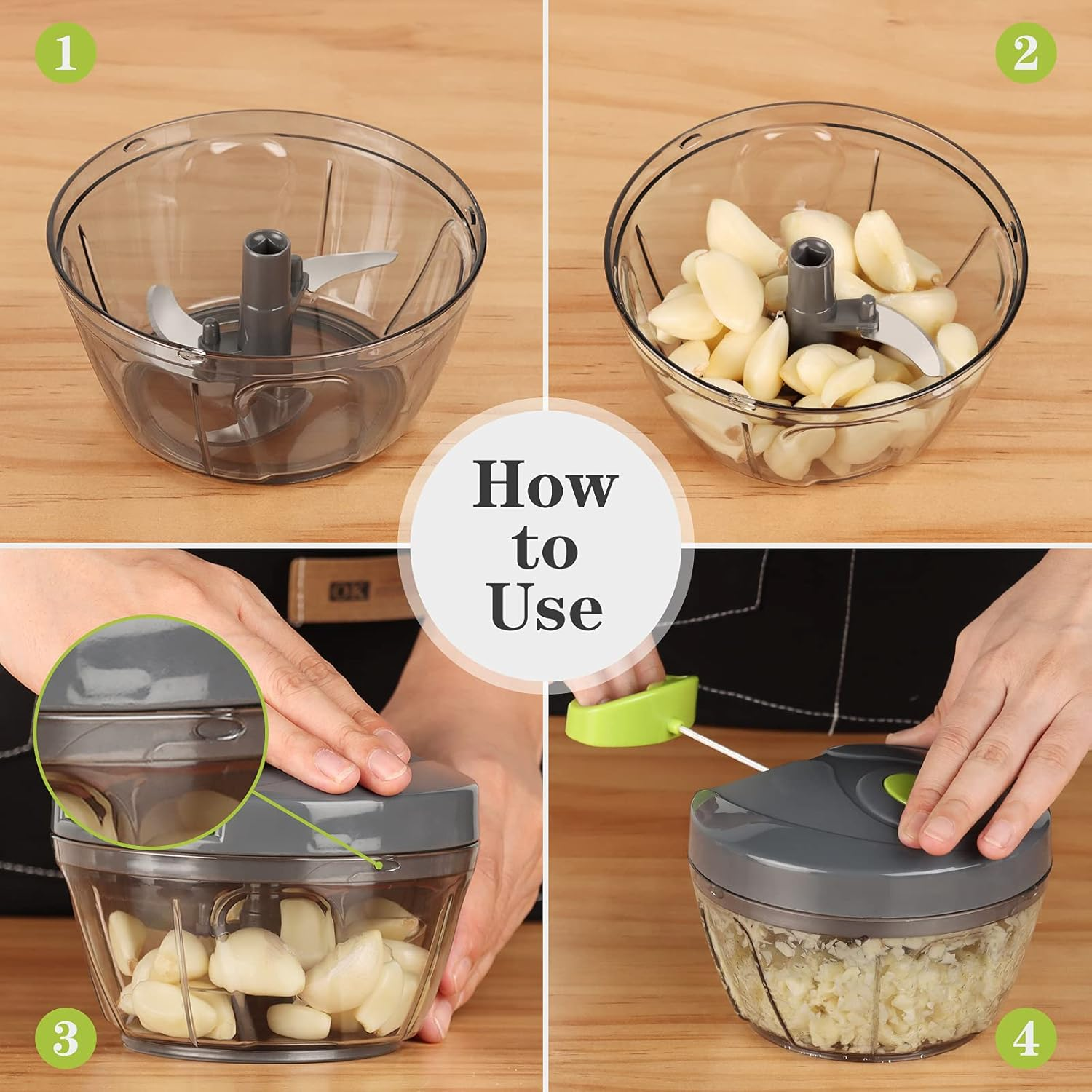 1

2

How to Use

OK

3

4