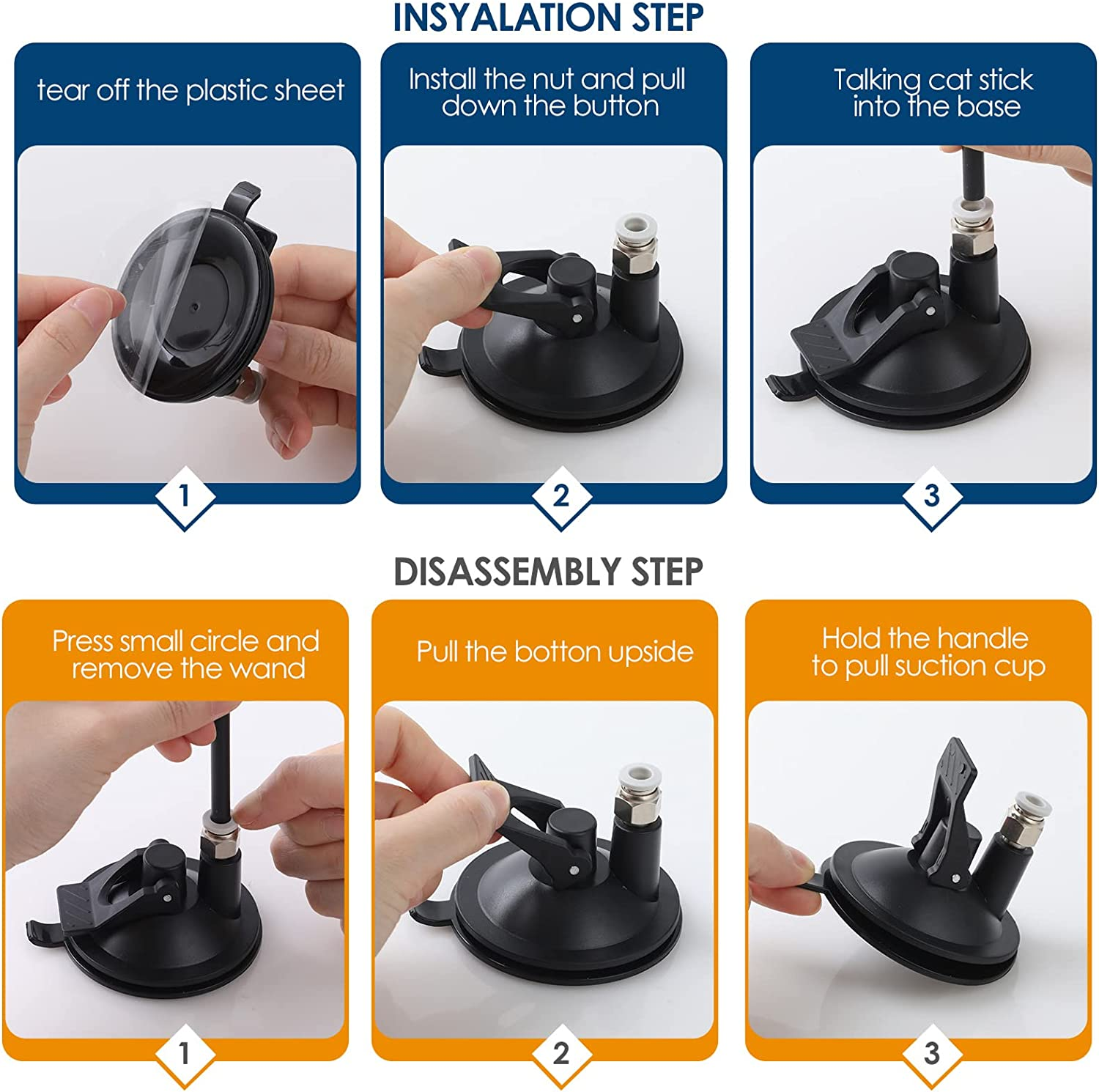 INSYALATION STEP

tear off the plastic sheet

1

Install the nut and pull down the button

2

Talking cat stick into the base

3

DISASSEMBLY STEP

Press small circle and remove the wand

1

Pull the botton upside

2

Hold the handle to pull suction cup

3