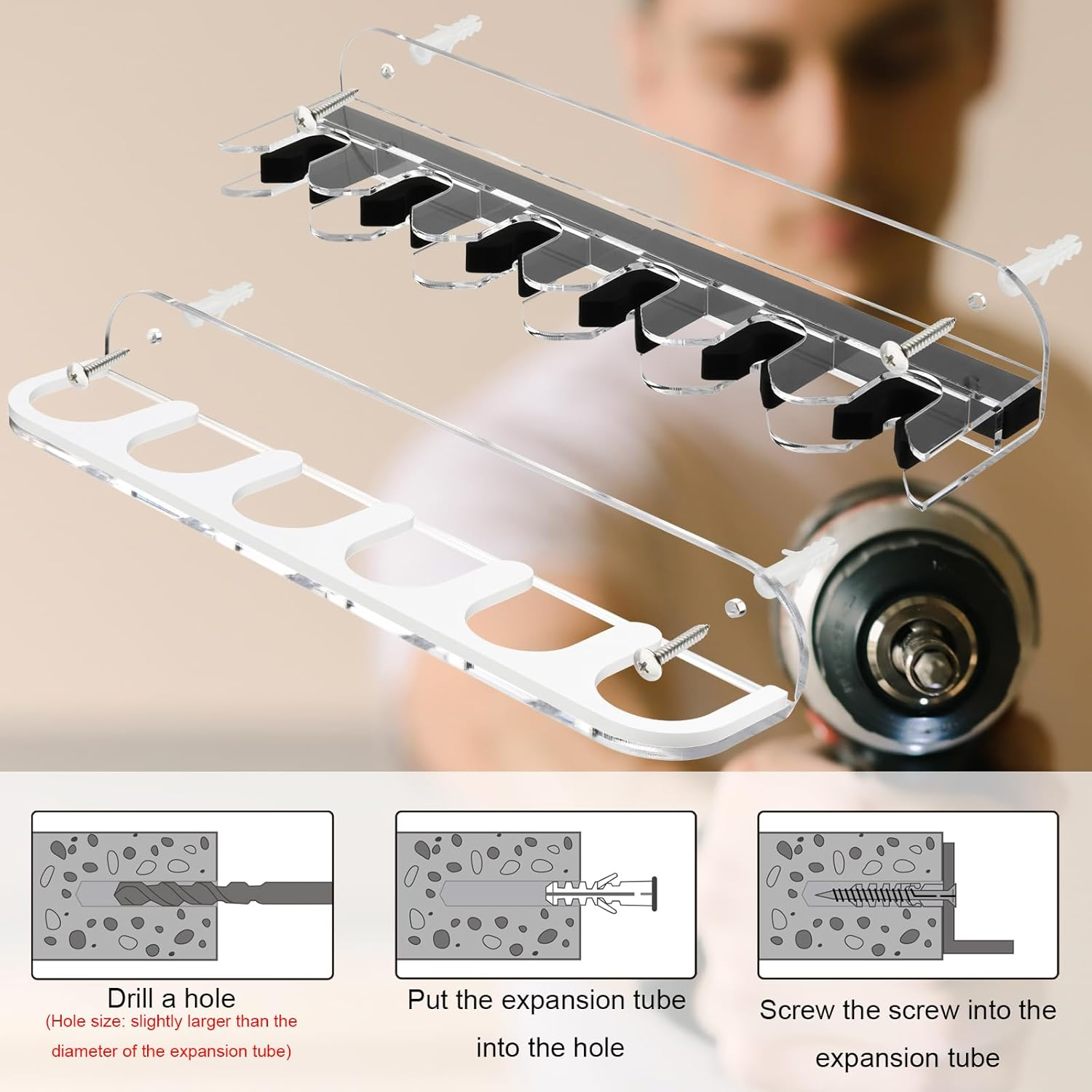 Drill a hole
(Hole size: slightly larger than the diameter of the expansion tube)

Put the expansion tube into the hole

Screw the screw into the expansion tube