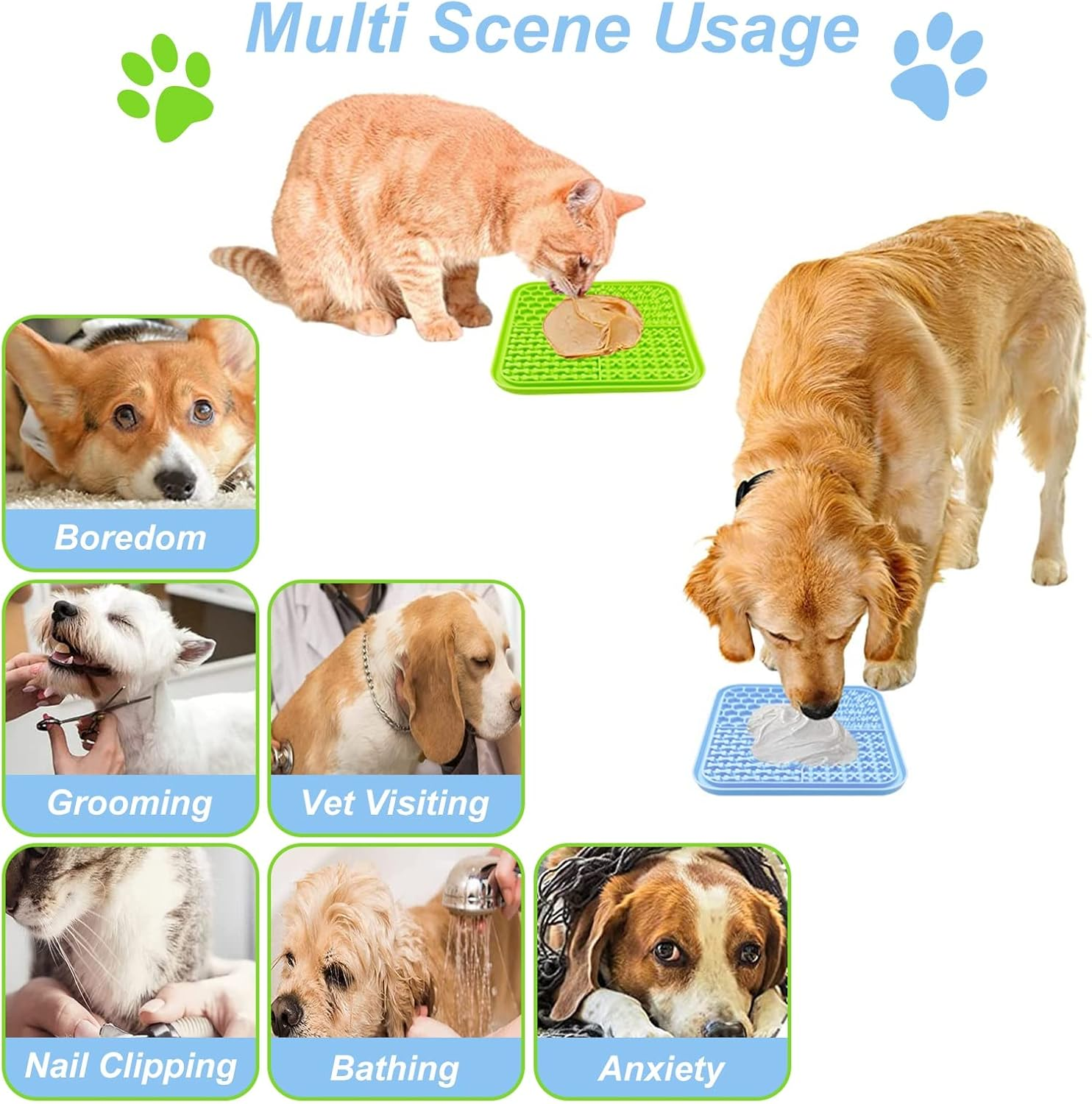 Multi Scene Usage

Boredom

Grooming

Vet Visiting

Nail Clipping

Bathing

Anxiety