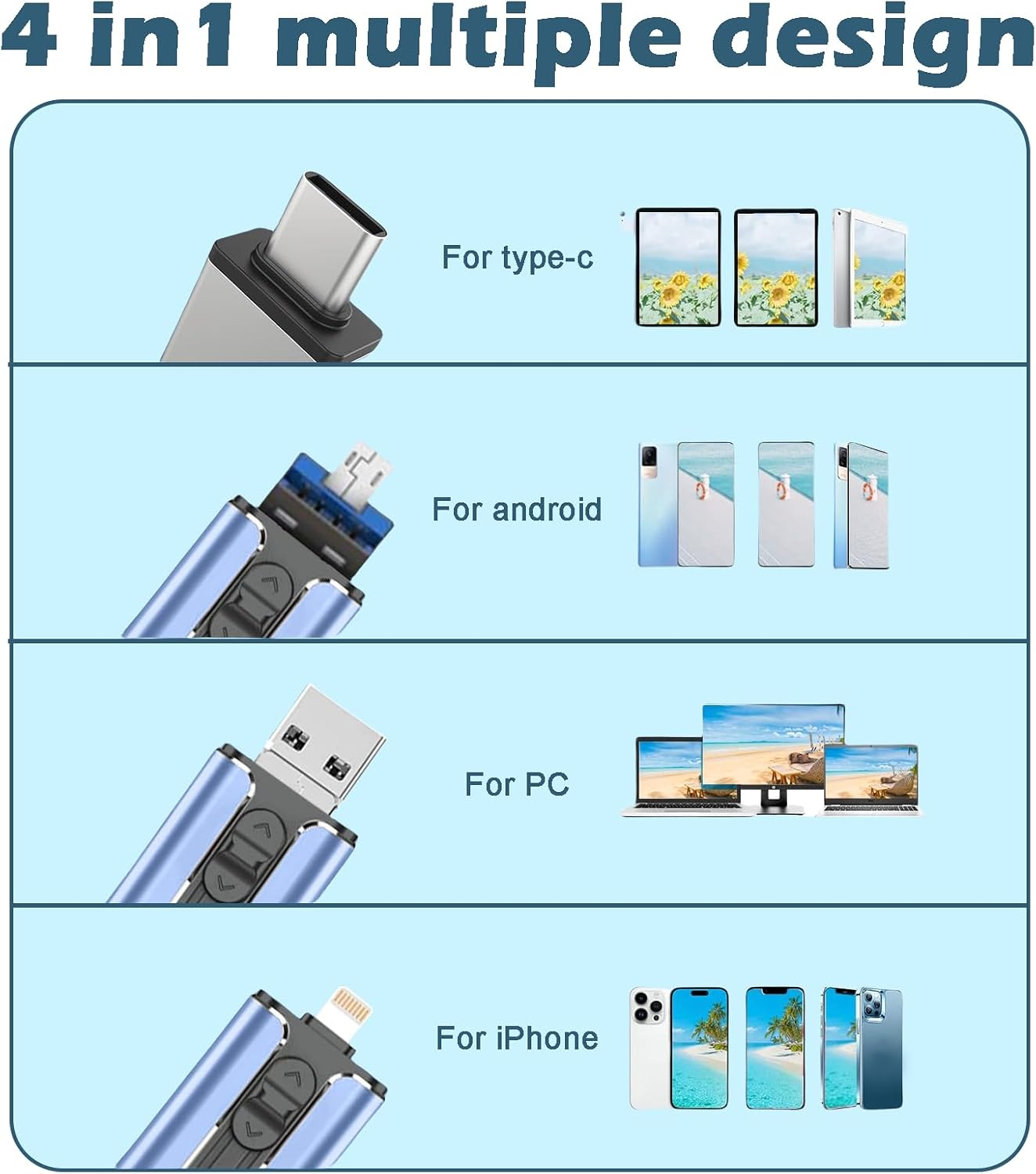 4 in1 multiple design

For type-c

For android

For PC

For iPhone