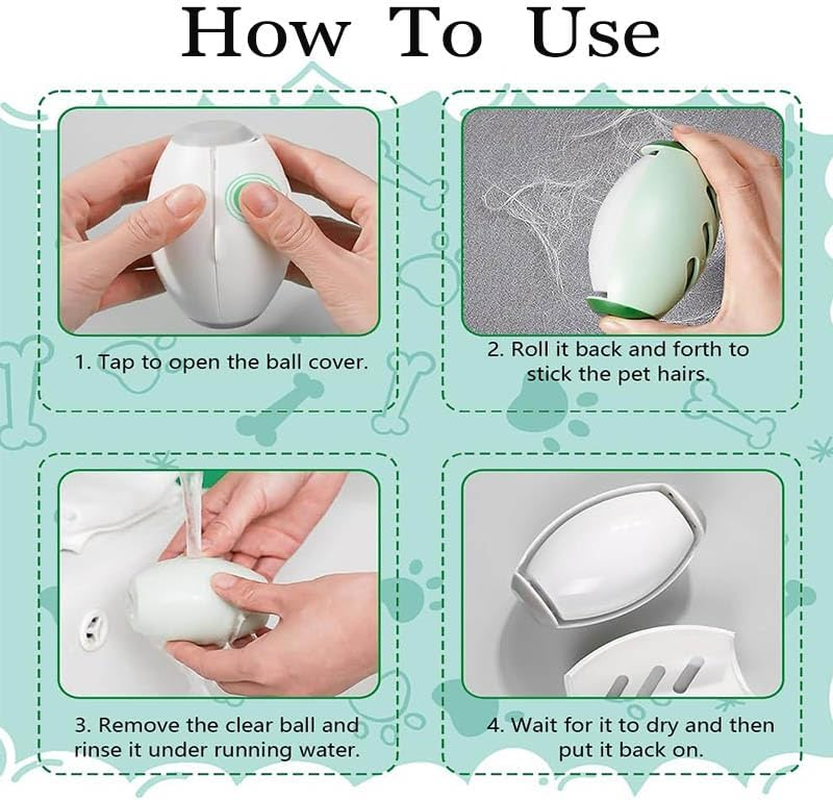 How To Use

1. Tap to open the ball cover.

2. Roll it back and forth to stick the pet hairs.

3. Remove the clear ball and rinse it under running water.

4. Wait for it to dry and then put it back on.