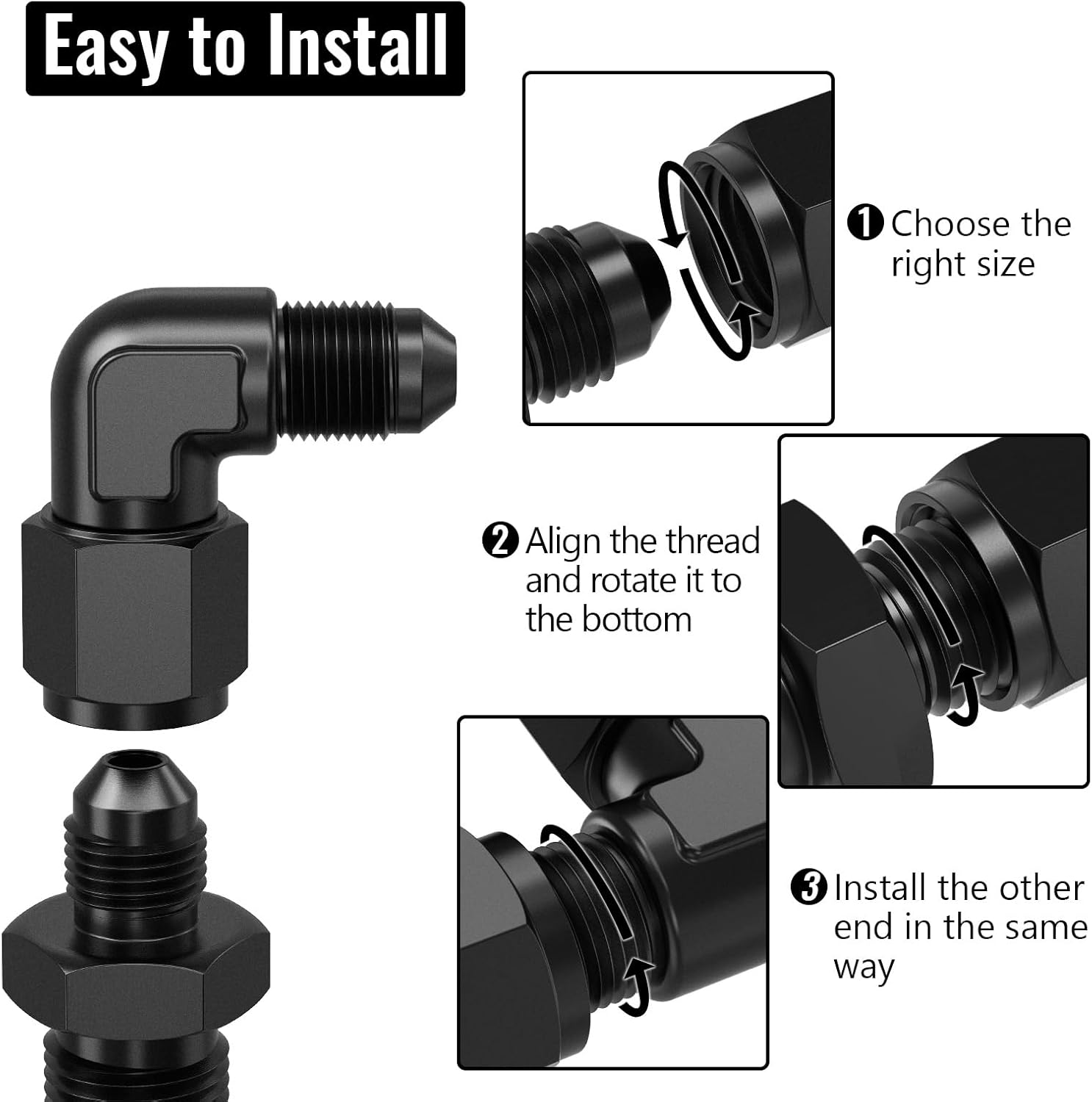 Easy to Install

❶ Choose the right size

❷ Align the thread and rotate it to the bottom

❸ Install the other end in the same way