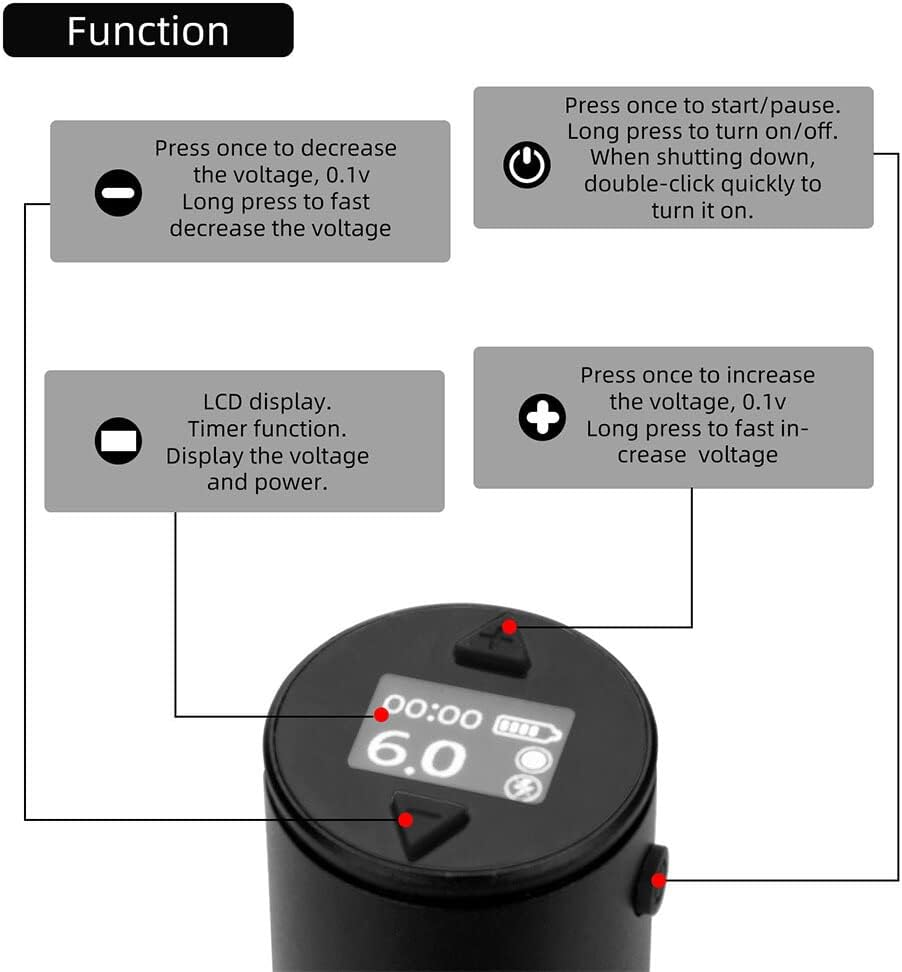 Function

Press once to decrease the voltage, 0.1v
Long press to fast decrease the voltage

Press once to start/pause.
Long press to turn on/off.
When shutting down, double-click quickly to turn it on.

LCD display.
Timer function.
Display the voltage and power.

Press once to increase the voltage, 0.1v
Long press to fast increase voltage

00:00
6.0