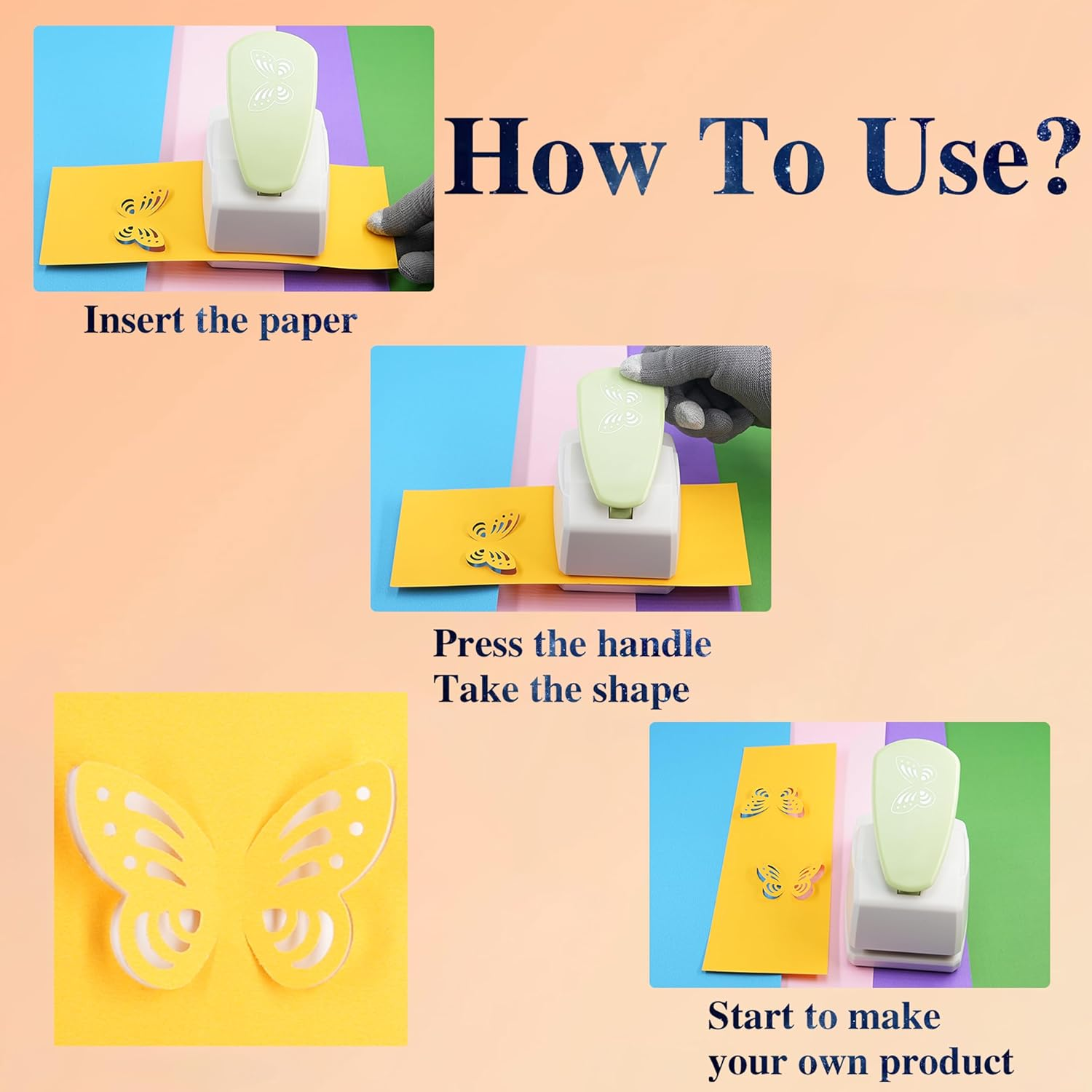 How To Use?

Insert the paper

Press the handle
Take the shape

Start to make
your own product