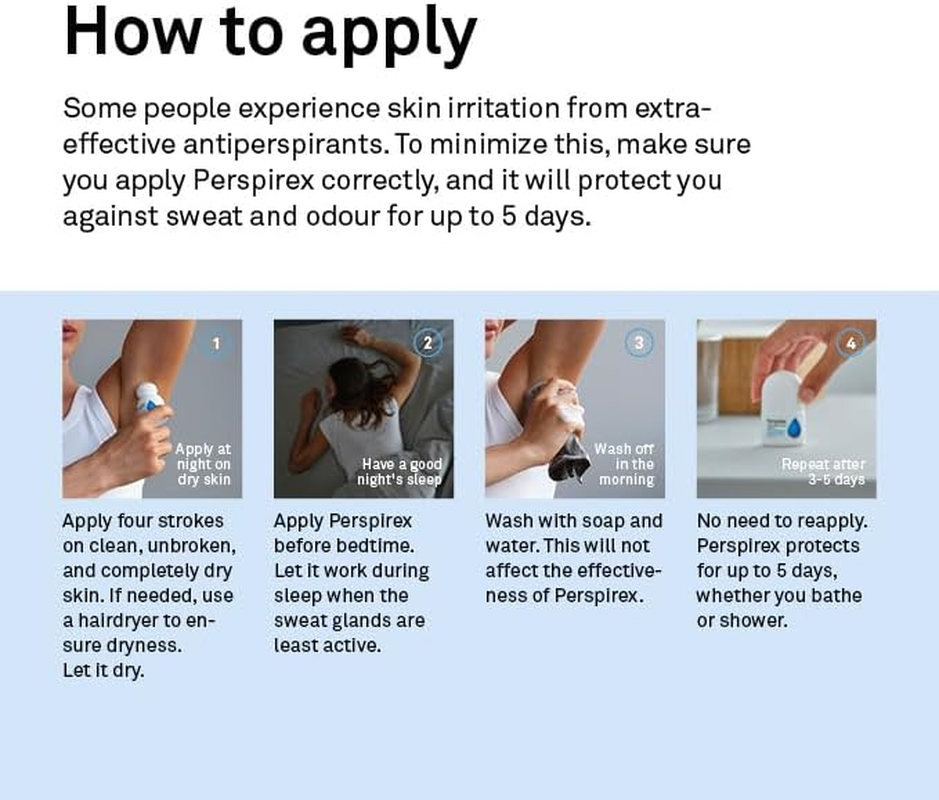 How to apply

Some people experience skin irritation from extra-effective antiperspirants. To minimize this, make sure you apply Perspirex correctly, and it will protect you against sweat and odour for up to 5 days.

1
Apply at night on dry skin

Apply four strokes on clean, unbroken, and completely dry skin. If needed, use a hairdryer to ensure dryness.
Let it dry.

2
Have a good night's sleep

Apply Perspirex before bedtime. Let it work during sleep when the sweat glands are least active.

3
Wash off in the morning

Wash with soap and water. This will not affect the effectiveness of Perspirex.

4
Repeat after 3-5 days

No need to reapply. Perspirex protects for up to 5 days, whether you bathe or shower.