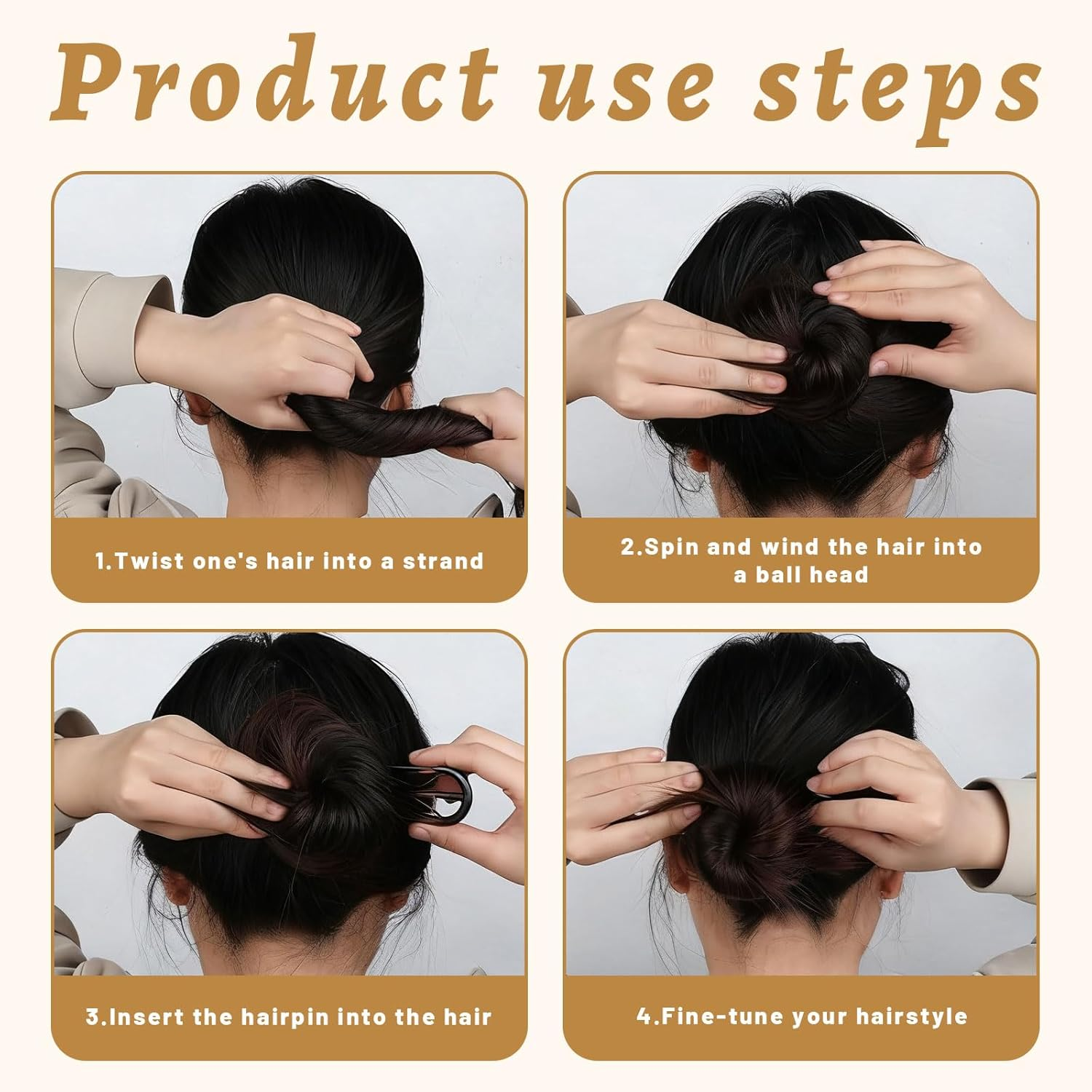 Product use steps

1.Twist one's hair into a strand

2.Spin and wind the hair into a ball head

3.Insert the hairpin into the hair

4.Fine-tune your hairstyle