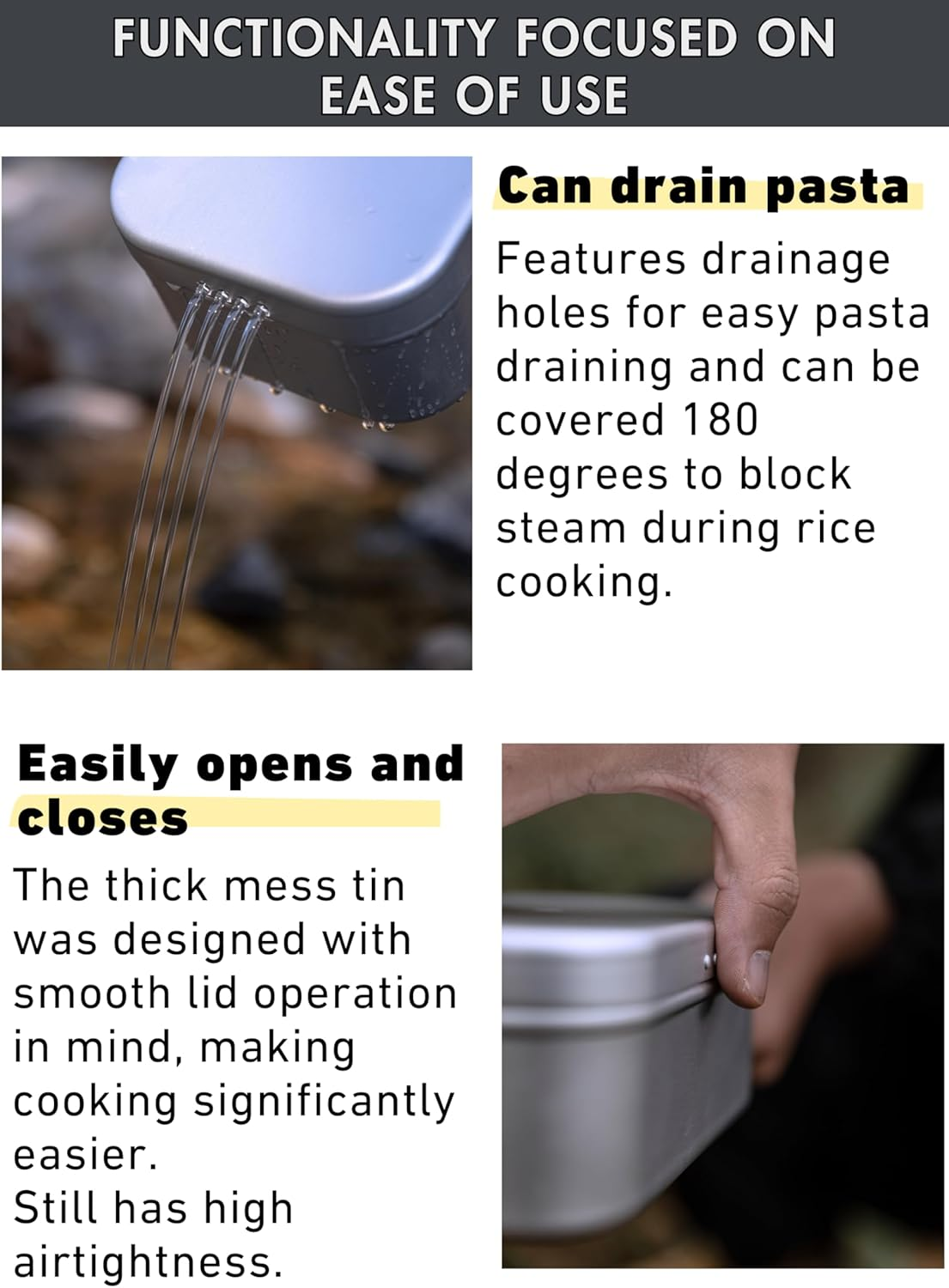 FUNCTIONALITY FOCUSED ON EASE OF USE

Can drain pasta

Features drainage holes for easy pasta draining and can be covered 180 degrees to block steam during rice cooking.

Easily opens and closes

The thick mess tin was designed with smooth lid operation in mind, making cooking significantly easier.
Still has high airtightness.