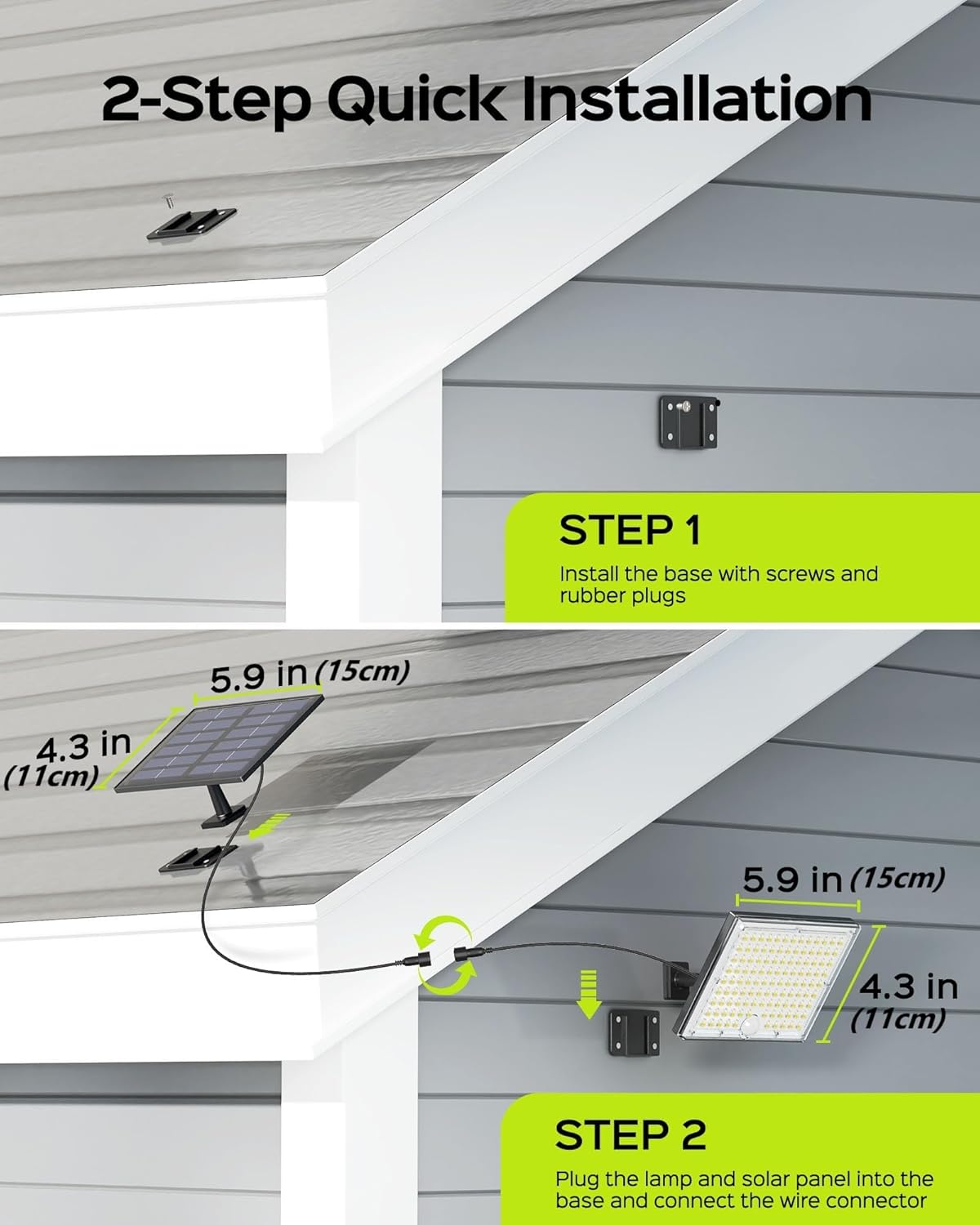 2-Step Quick Installation

STEP 1

Install the base with screws and rubber plugs

5.9 in (15cm)

4.3 in (11cm)

5.9 in (15cm)

4.3 in (11cm)

STEP 2

Plug the lamp and solar panel into the base and connect the wire connector