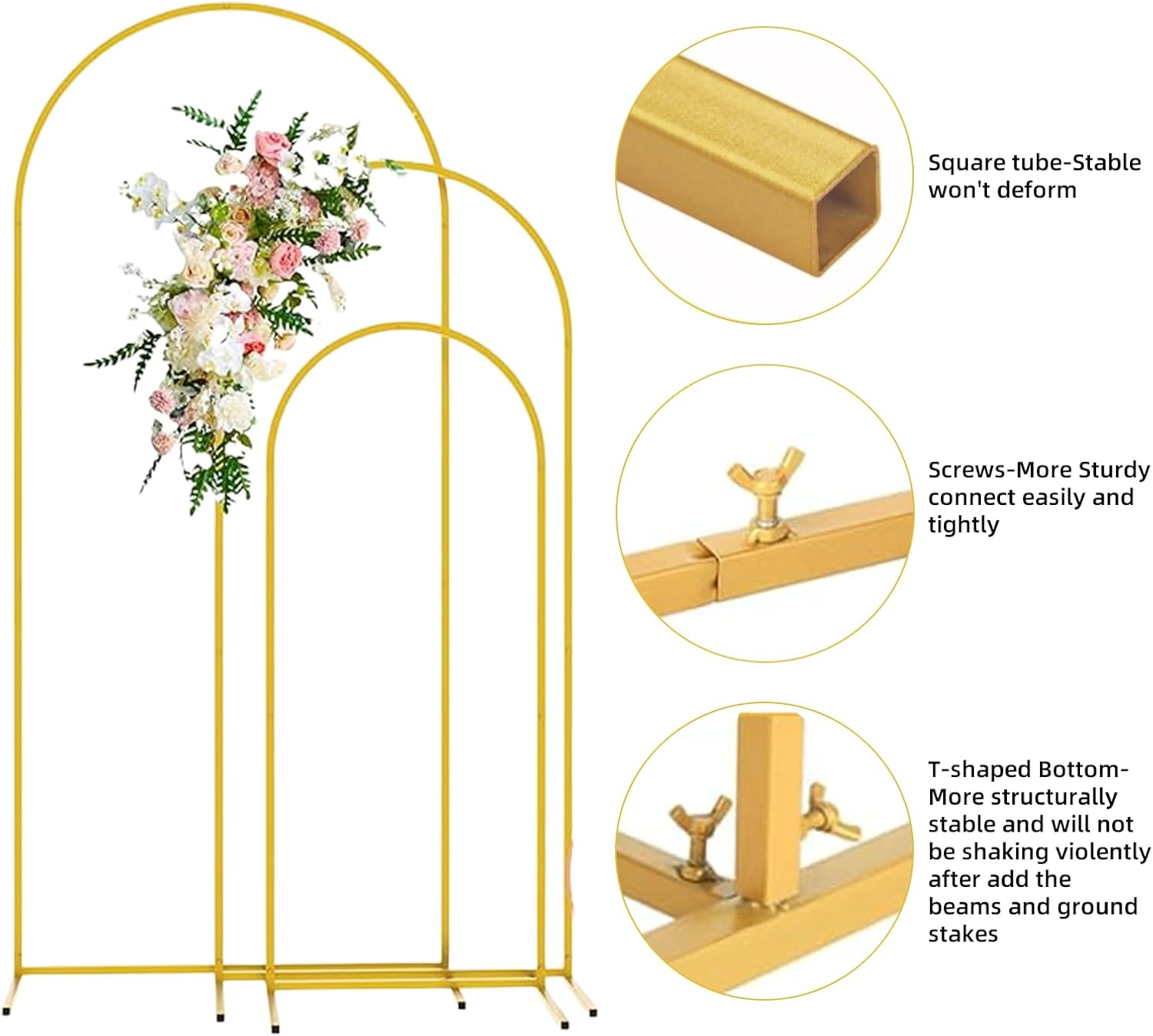 Square tube-Stable won't deform

Screws-More Sturdy connect easily and tightly

T-shaped Bottom-More structurally stable and will not be shaking violently after add the beams and ground stakes